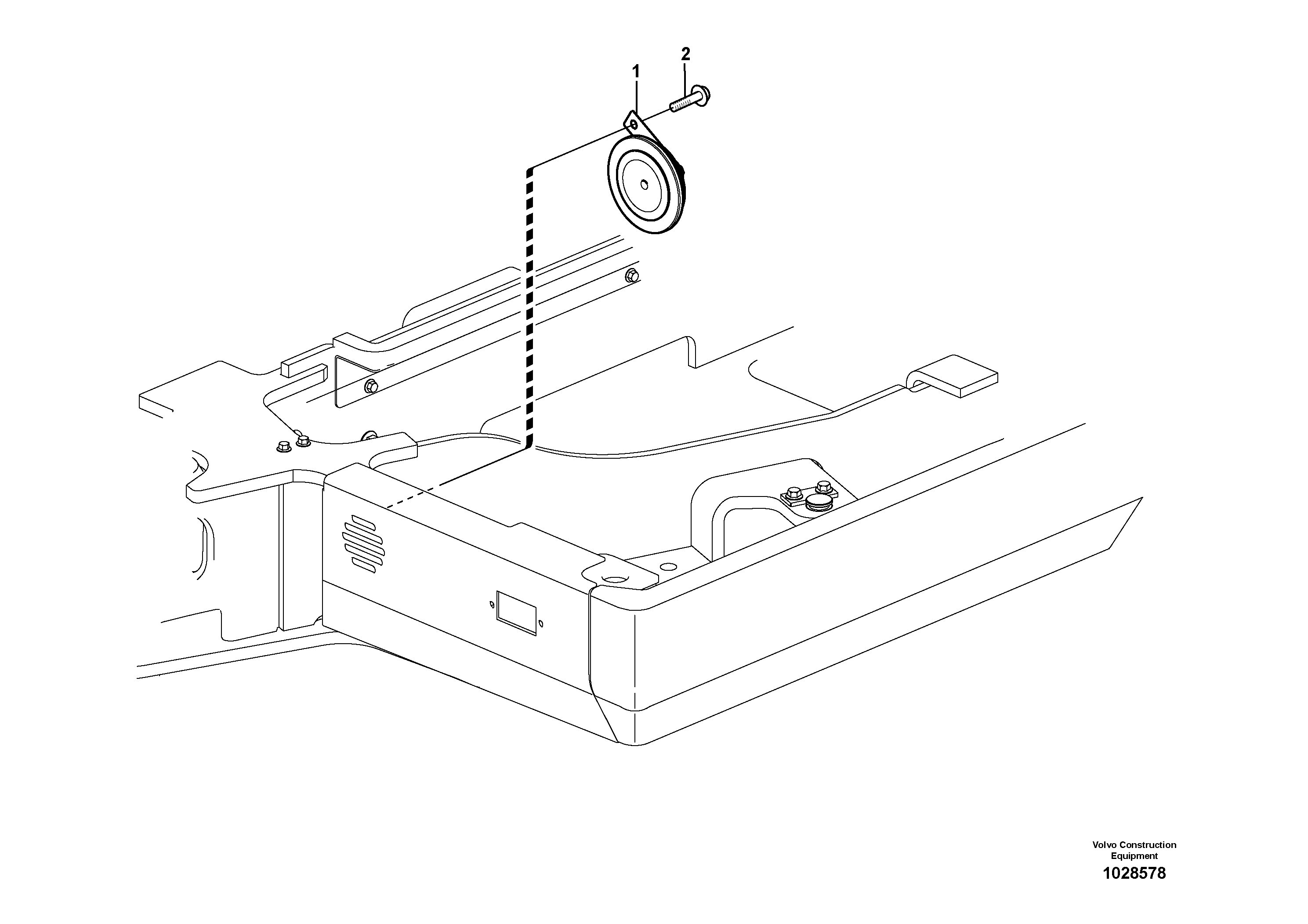 2
1

Volvo Construction Equipment
1028578