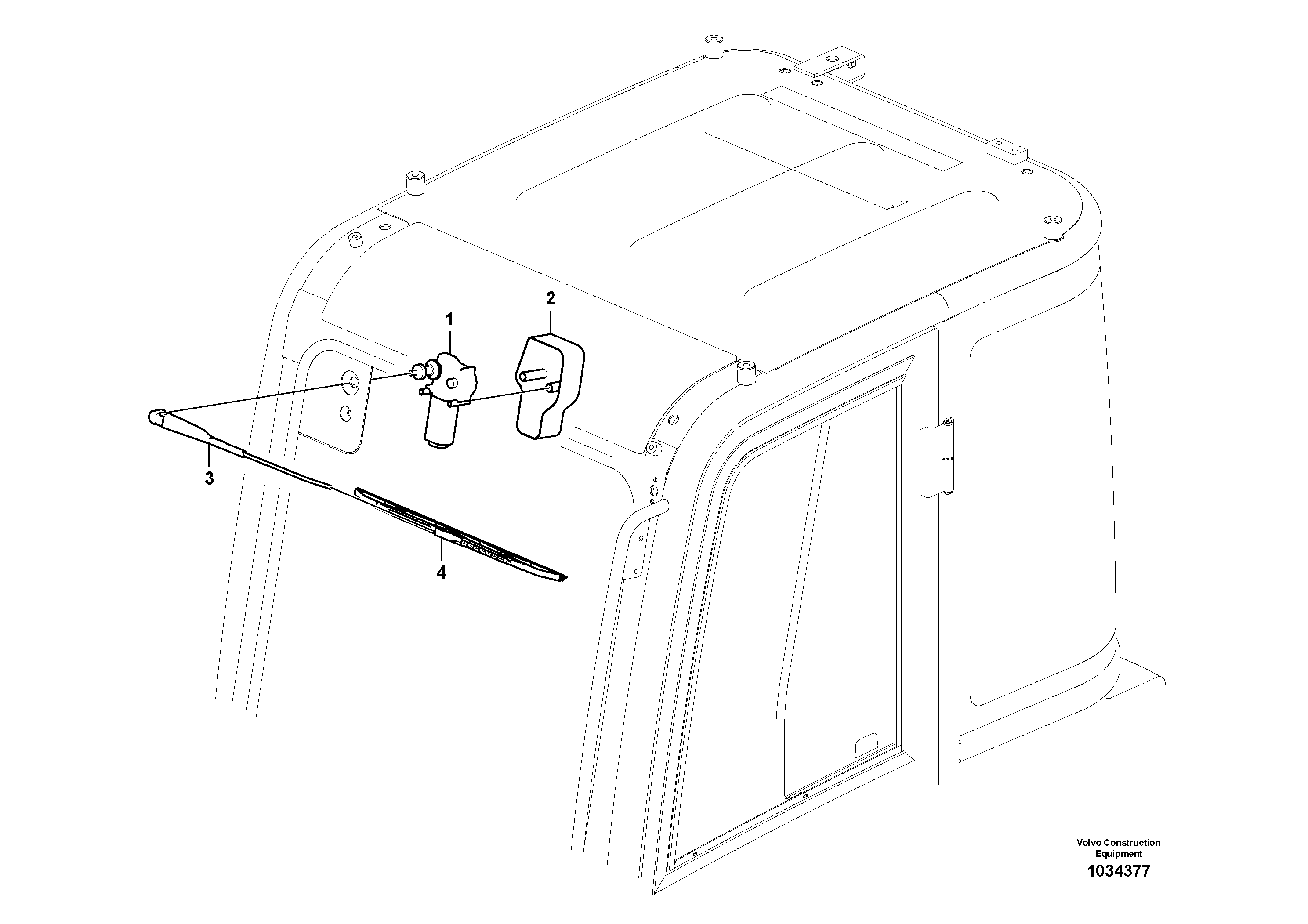 2
1
3
4
Volvo Construction Equipment
1034377