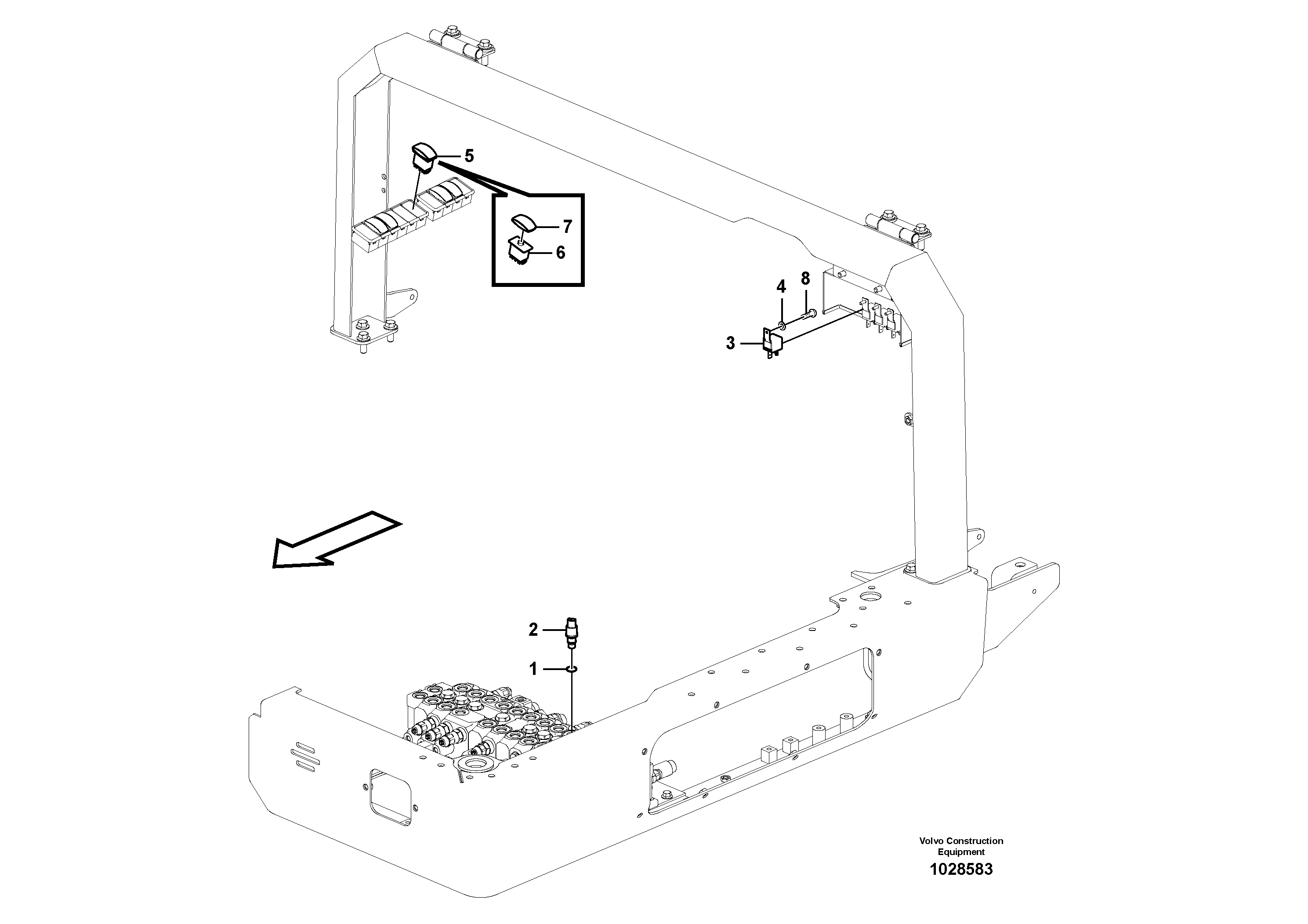 5
7
6
4
8
3
2
1
Volvo Construction Equipment
1028583