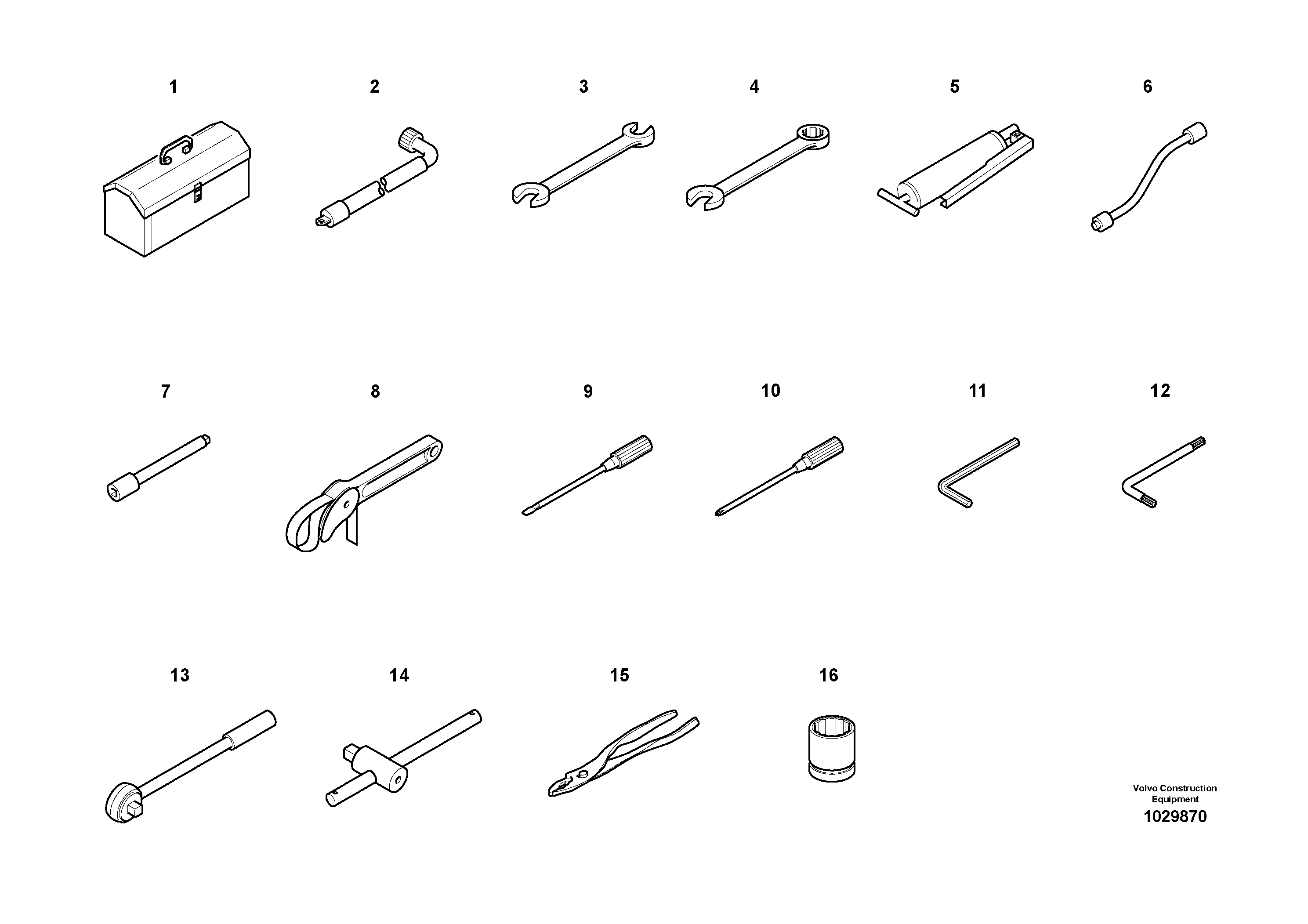 1 2 3 4 5 6

7 8 9 10 11 12

13 14 15 16

Volvo Construction Equipment
1029870