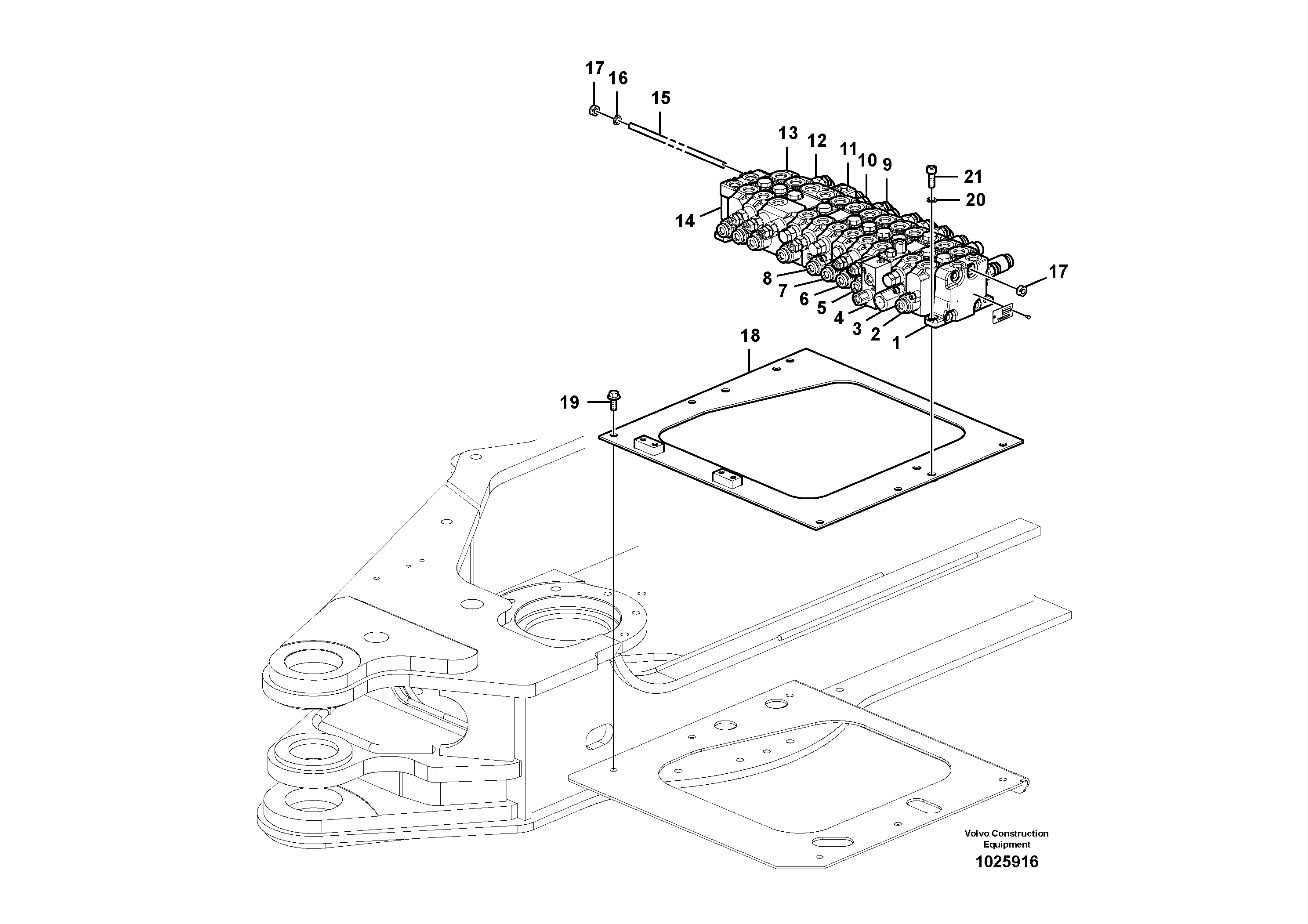 17
16
15
13
12
11
10
9
21
20
14
8
7
6
5
4
3
2
1
17
18
19

Volvo Construction Equipment
1025916