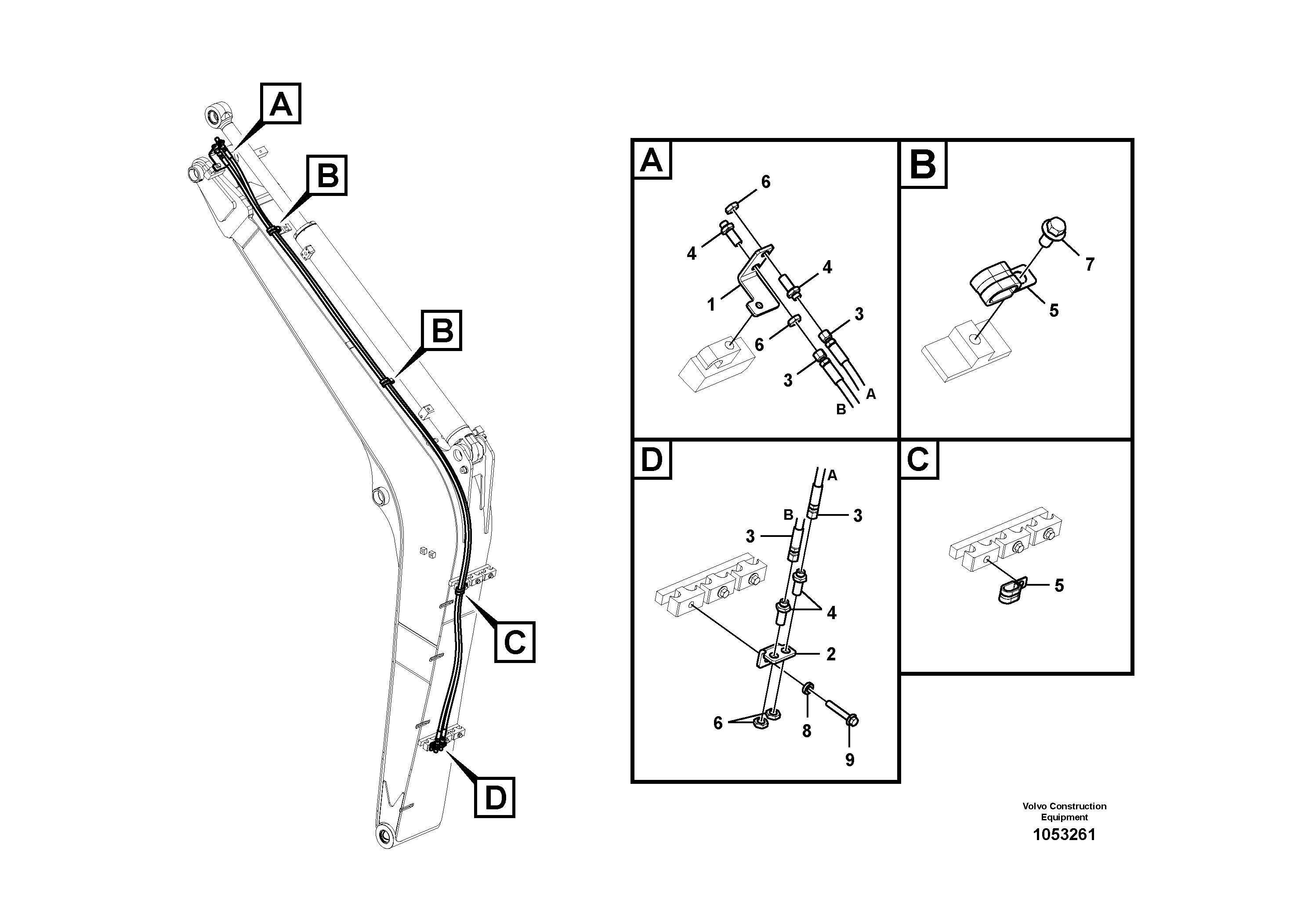 A
B
B
C
D

A
6
4
4
1
3
6
3
A
B

B
7
5

D
A
B
3
3
4
2
6
8
9

C
5

Volvo Construction Equipment
1053261