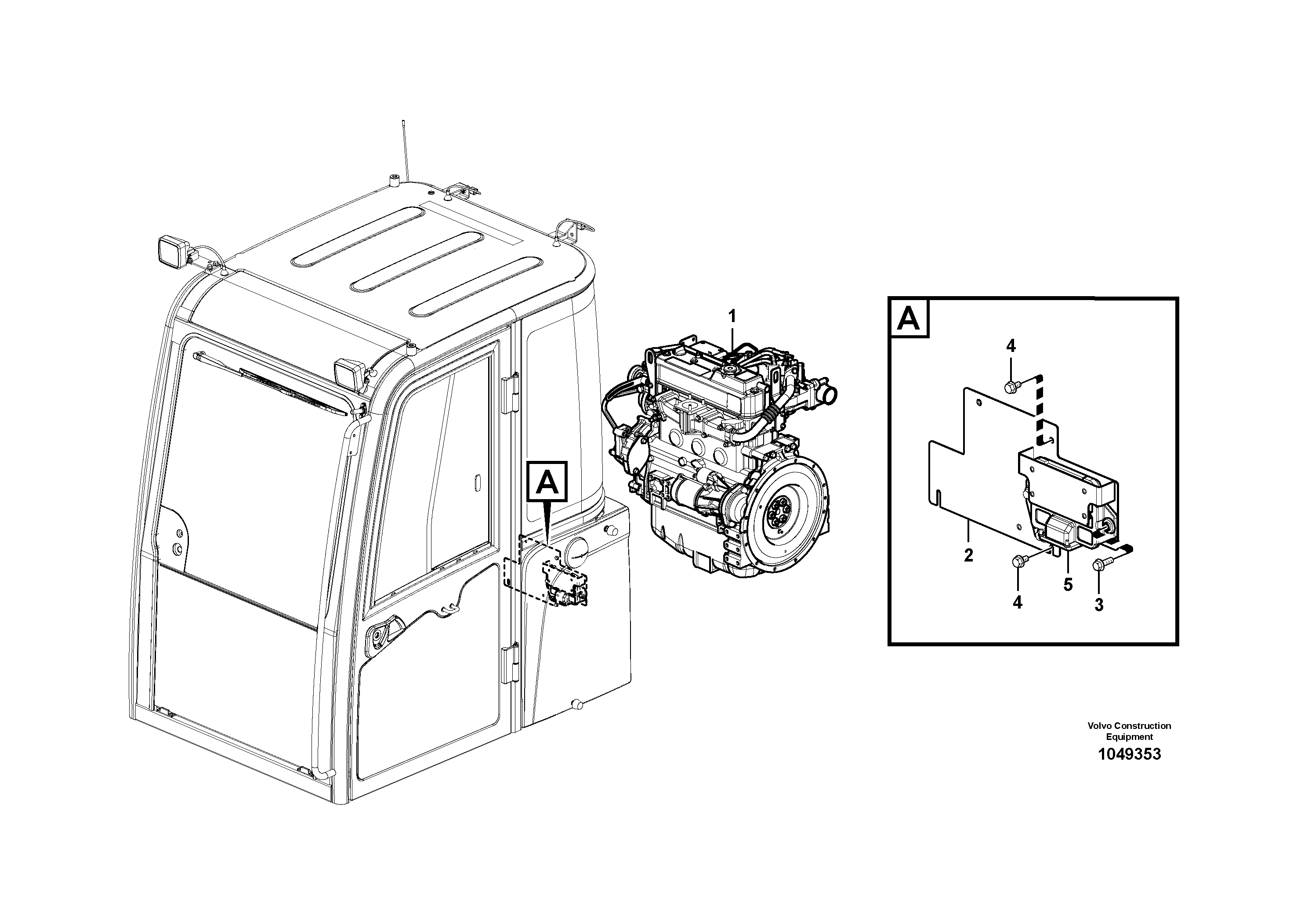 A

1

A

4

2

4

5

3

Volvo Construction Equipment
1049353