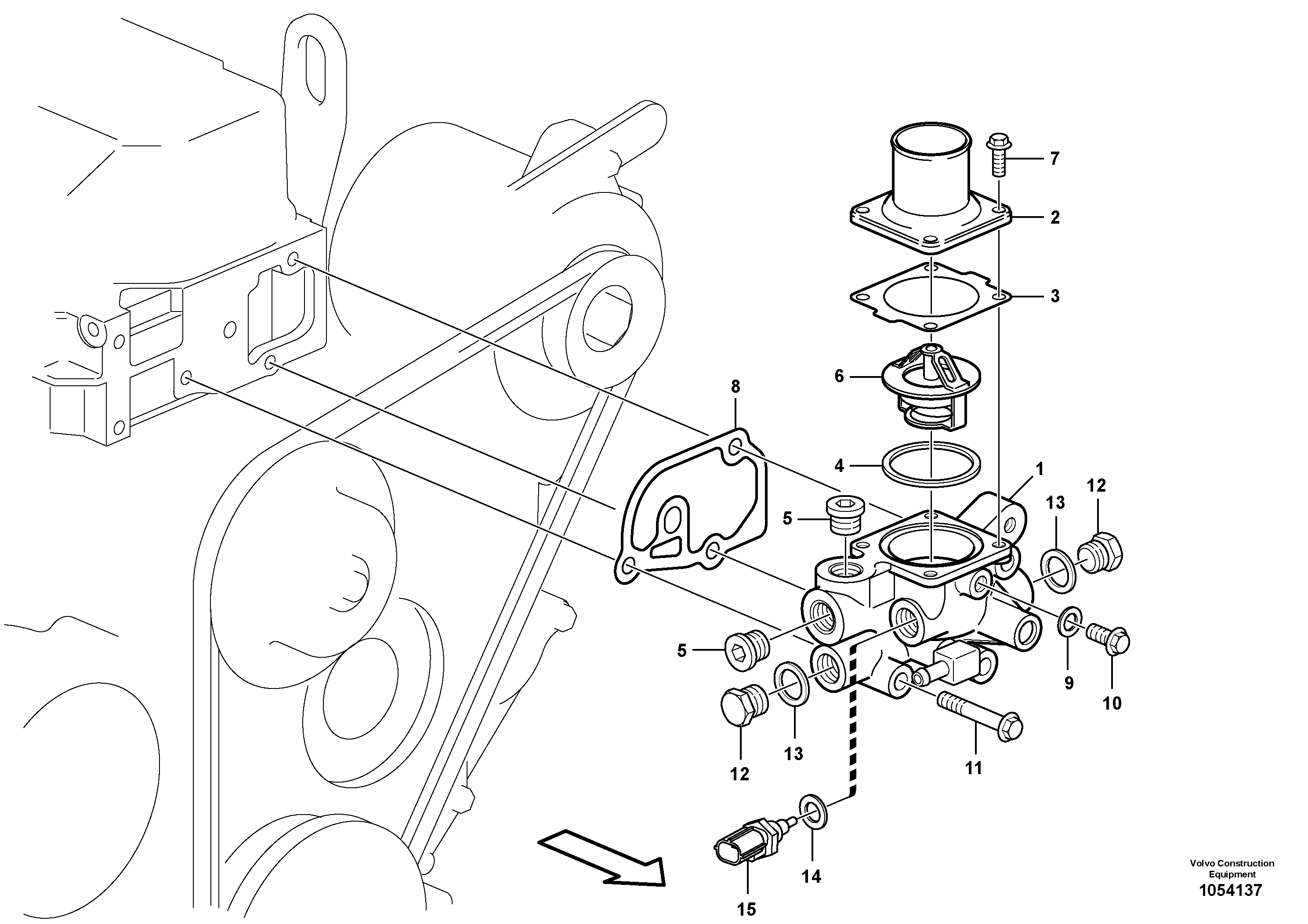 7
2
3
6
8
4
1
13
12
5
5
9
10
12
13
11
14
15
Volvo Construction Equipment
1054137