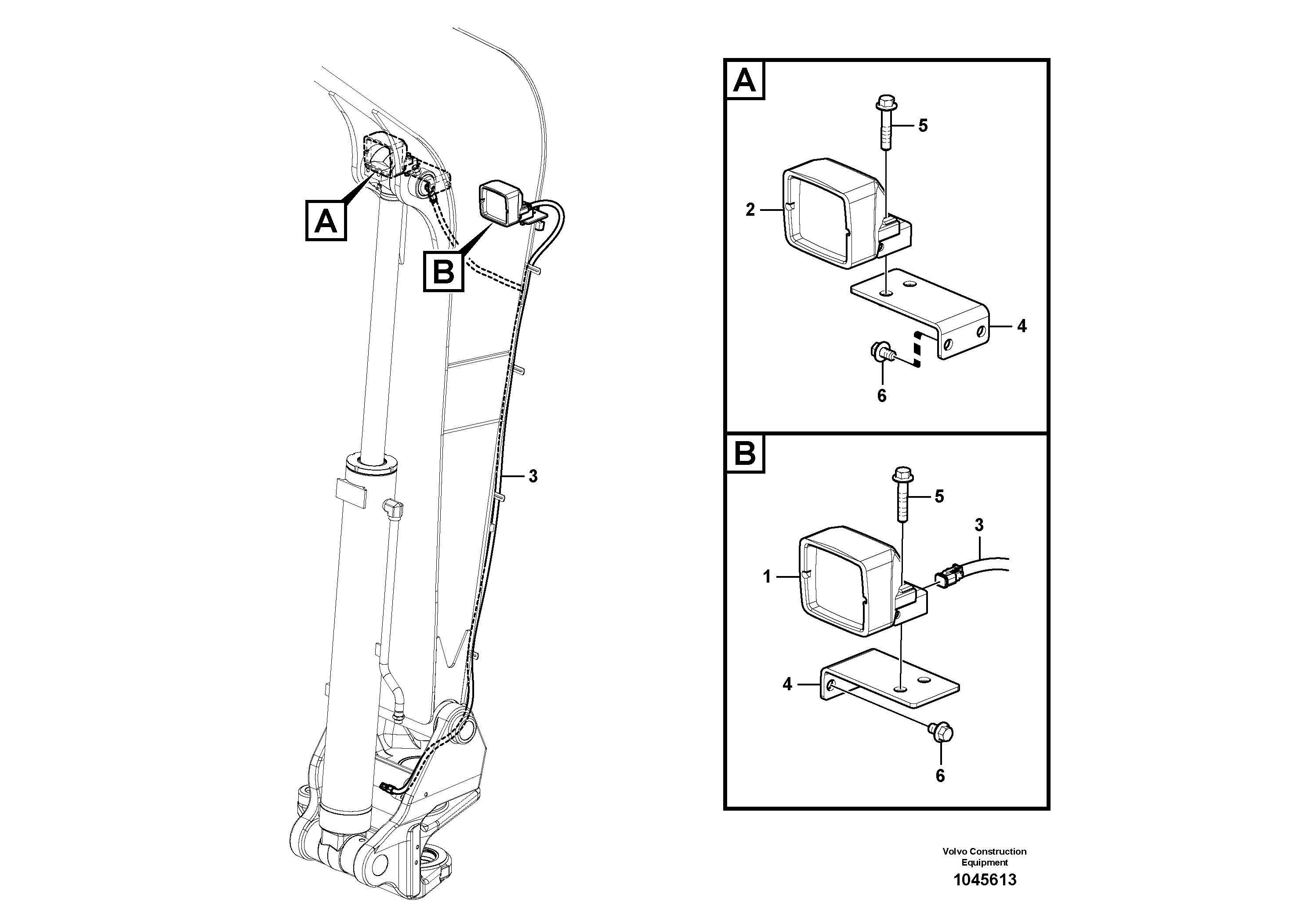 A

B

3

A

5

2

4

6

B

5

3

1

4

6

Volvo Construction Equipment

1045613