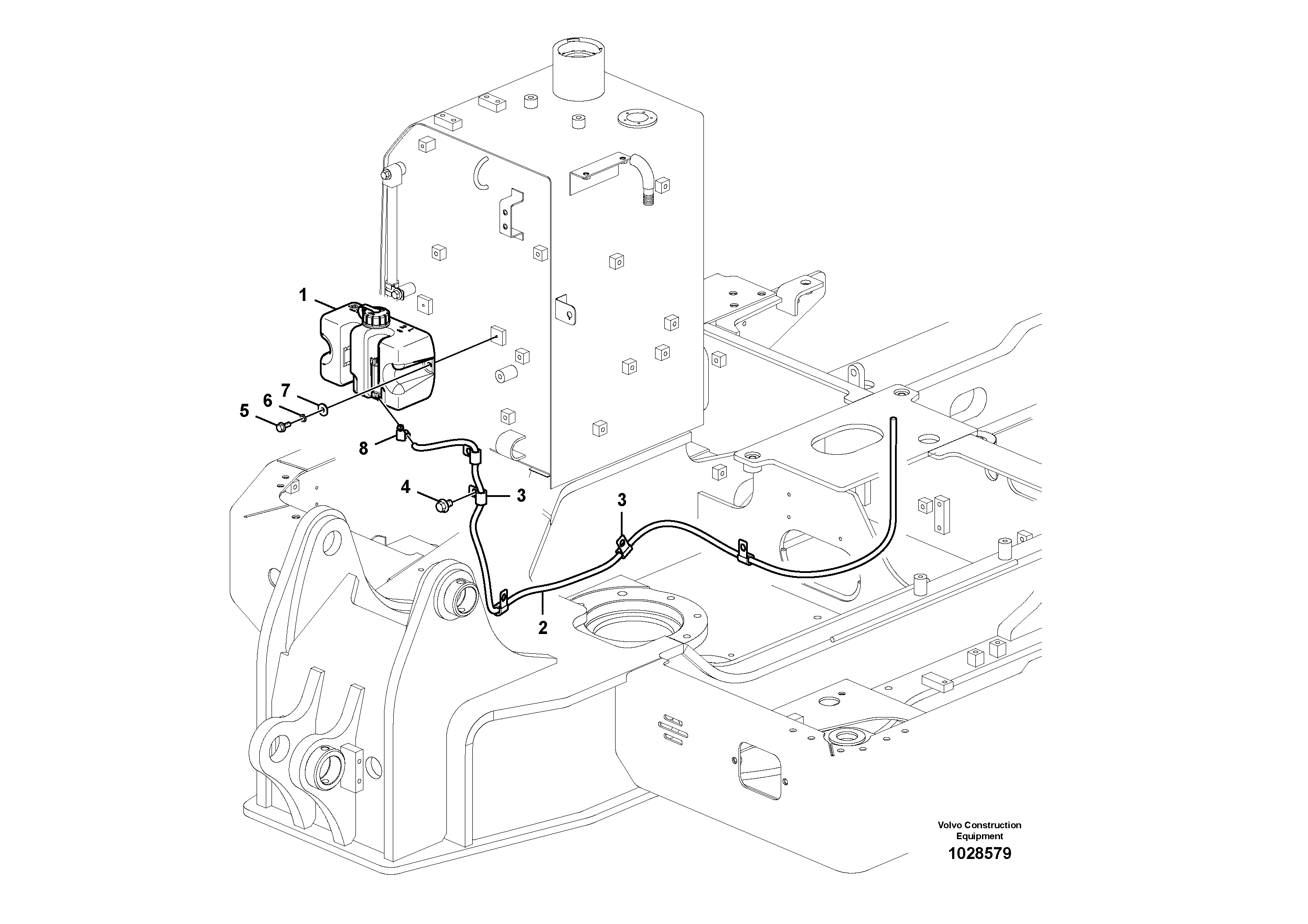 1

7

6

5

8

4

3

3

2

Volvo Construction Equipment

1028579