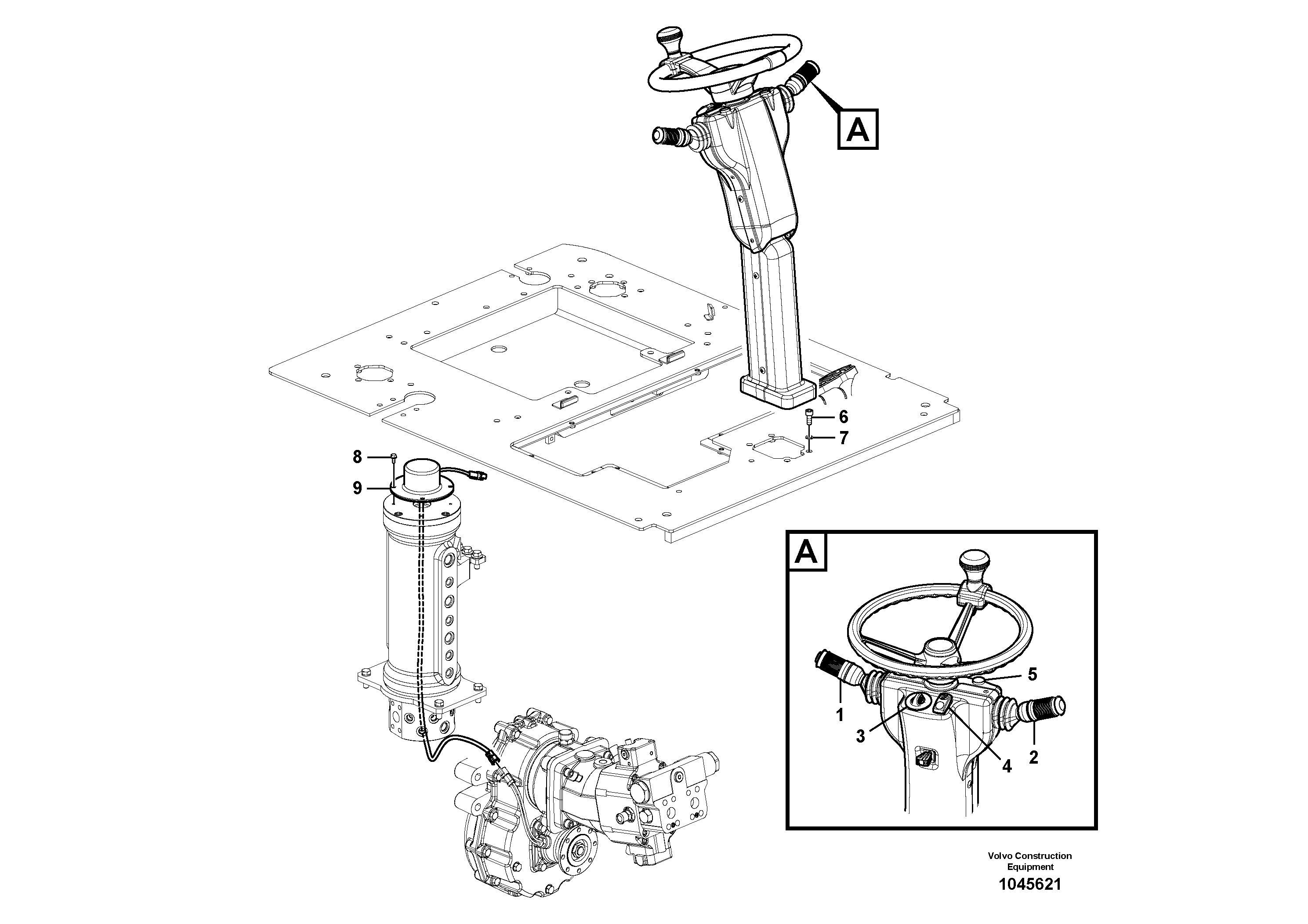 A

6
7
8
9

A

5
1
3
4
2

Volvo Construction Equipment
1045621