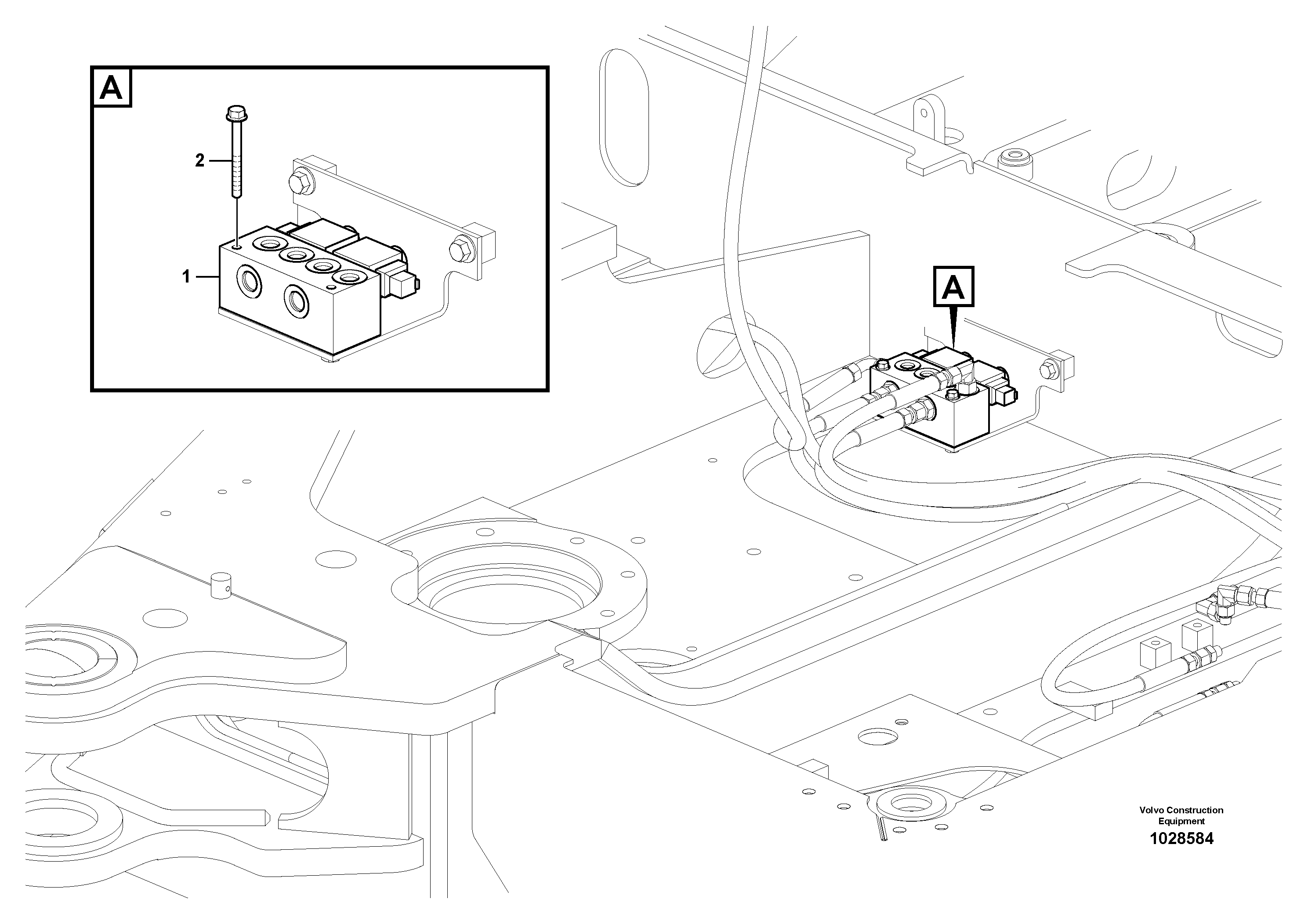 A

2

1

A

Volvo Construction Equipment

1028584