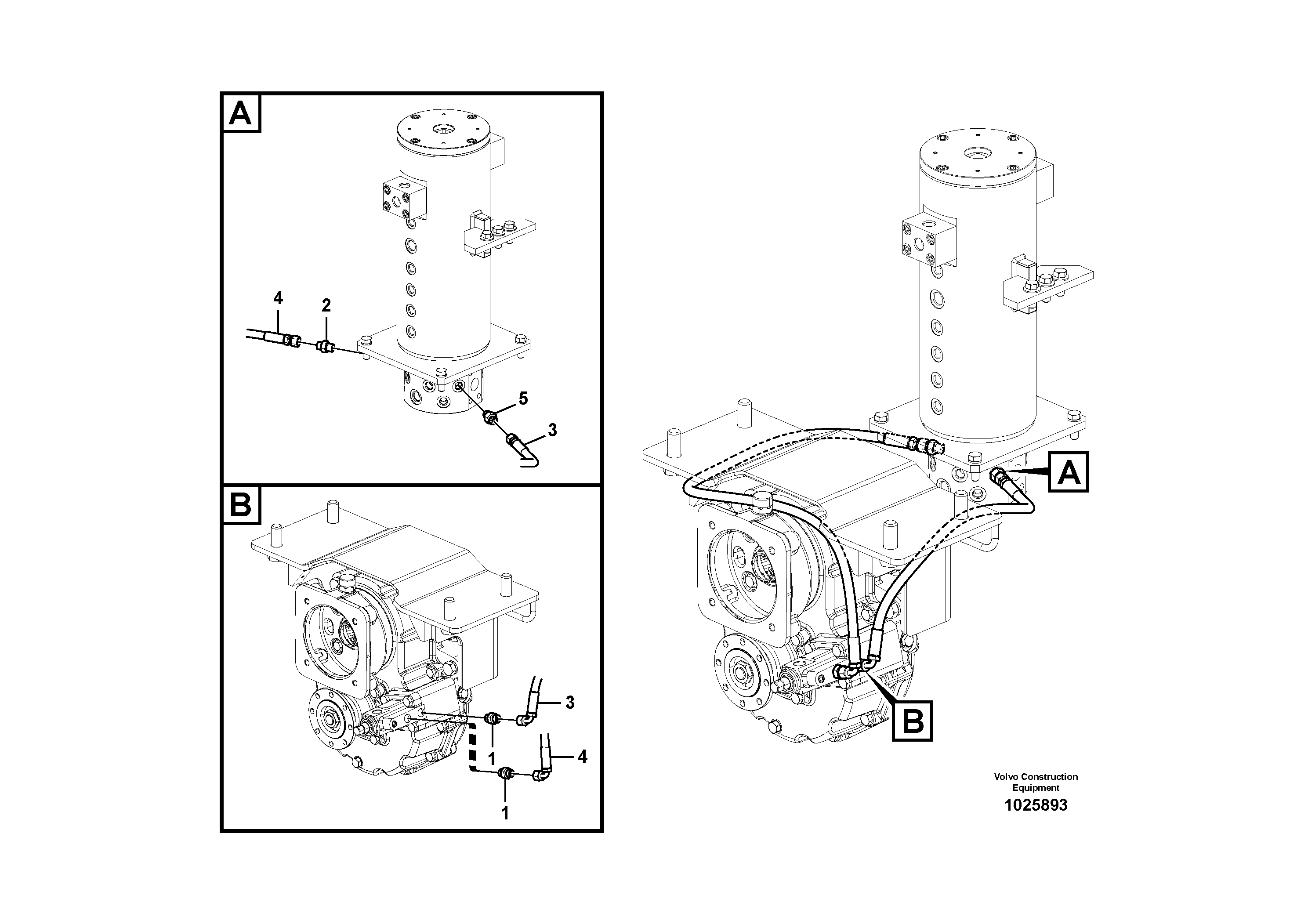 A

4
2
5
3

B

3
1
4
1

A

B

Volvo Construction Equipment
1025893