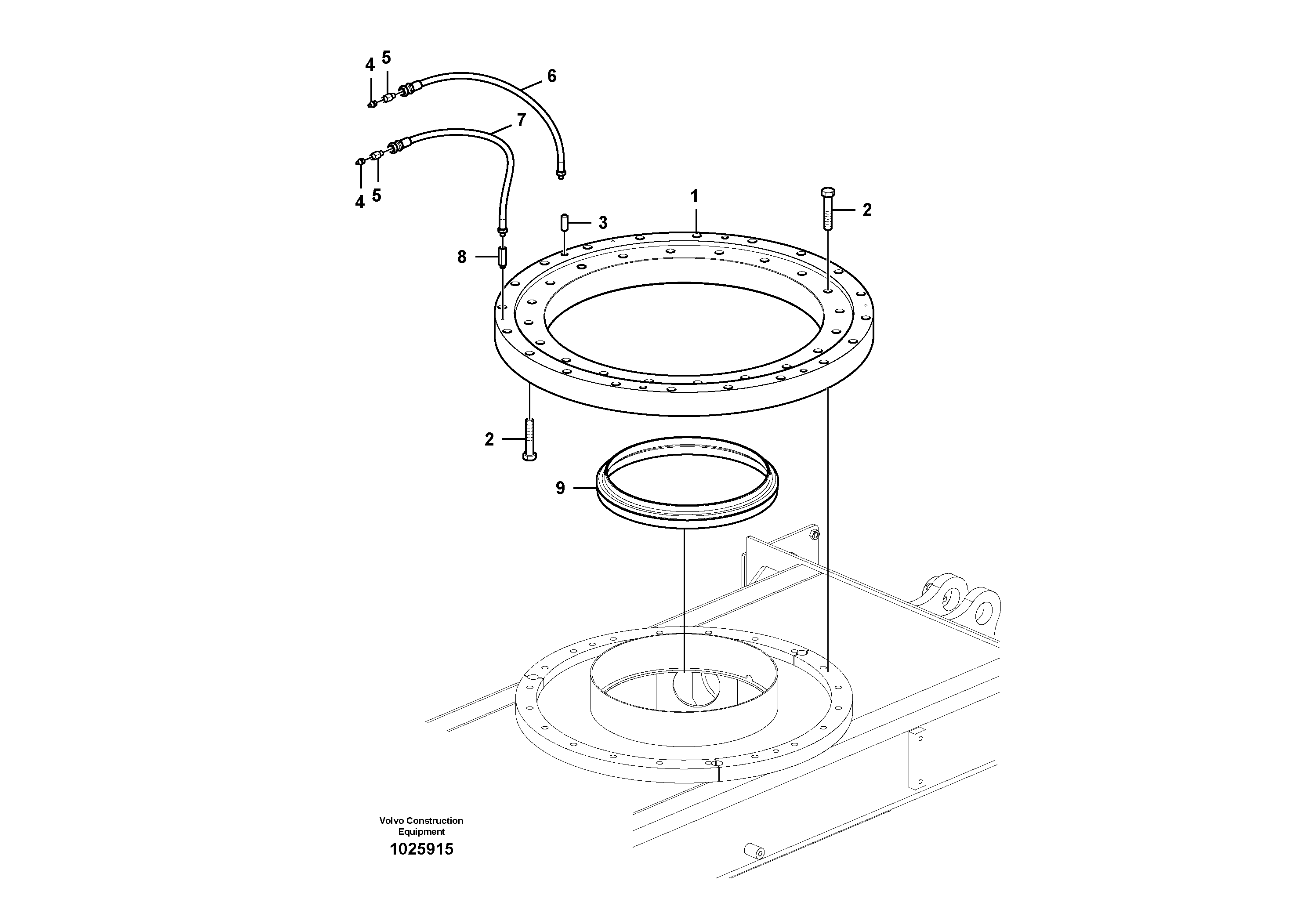 4 5

6

7

4 5

1

2

3

8

2

9

Volvo Construction Equipment

1025915