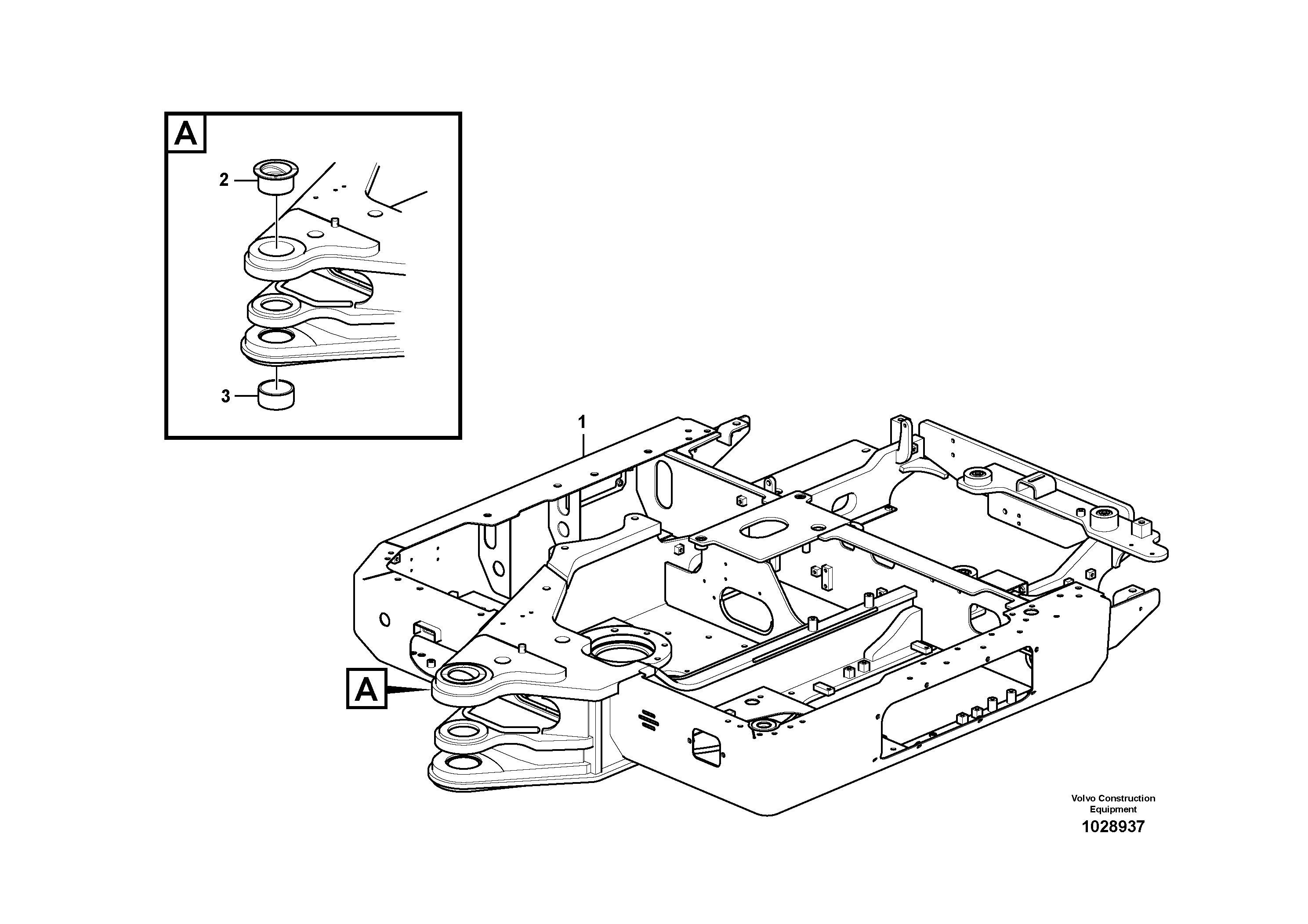 A

2

3

1

A

Volvo Construction Equipment

1028937