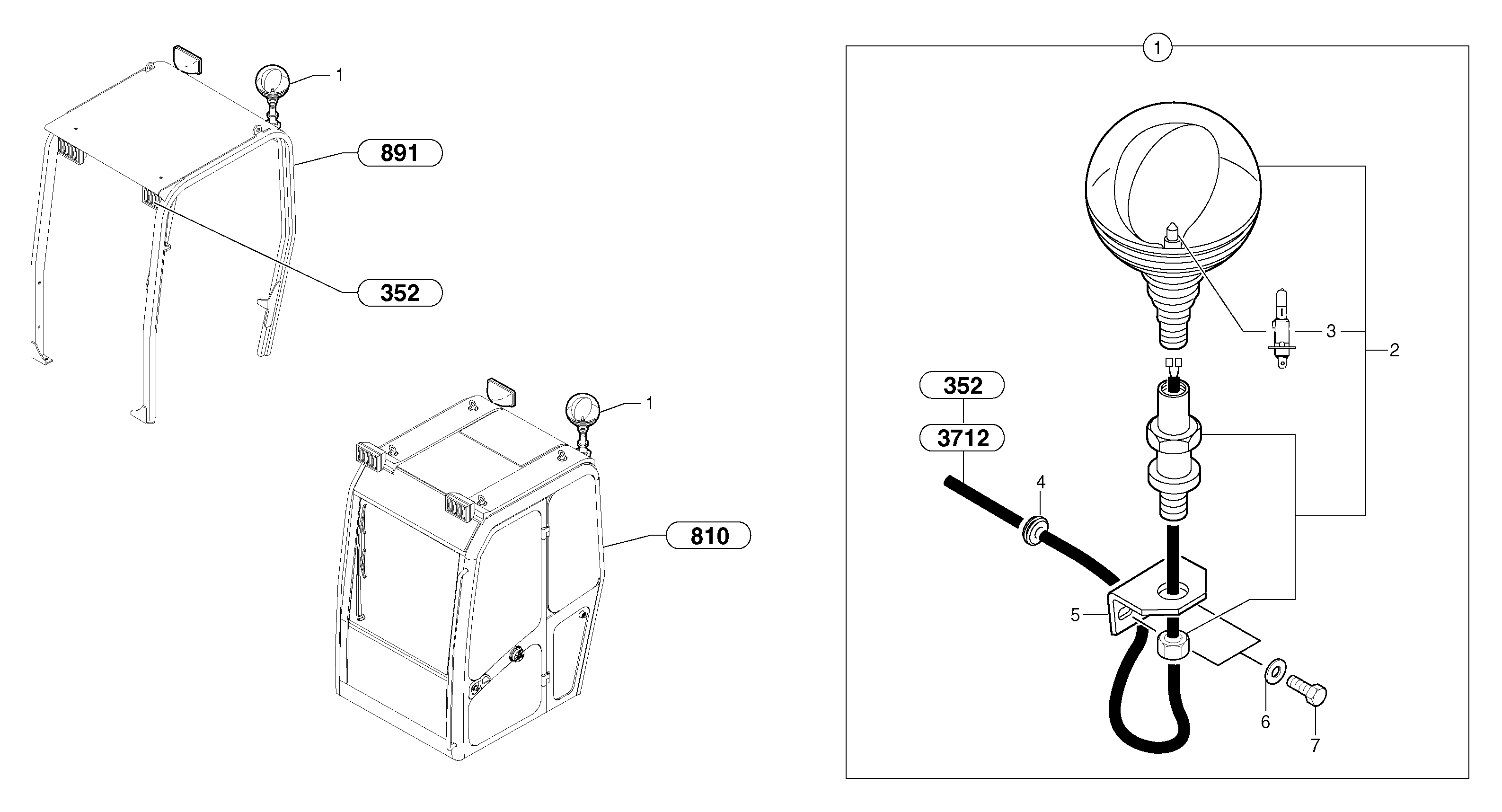 1
891
352
1
810

1
3
2
352
3712
4
5
6
7