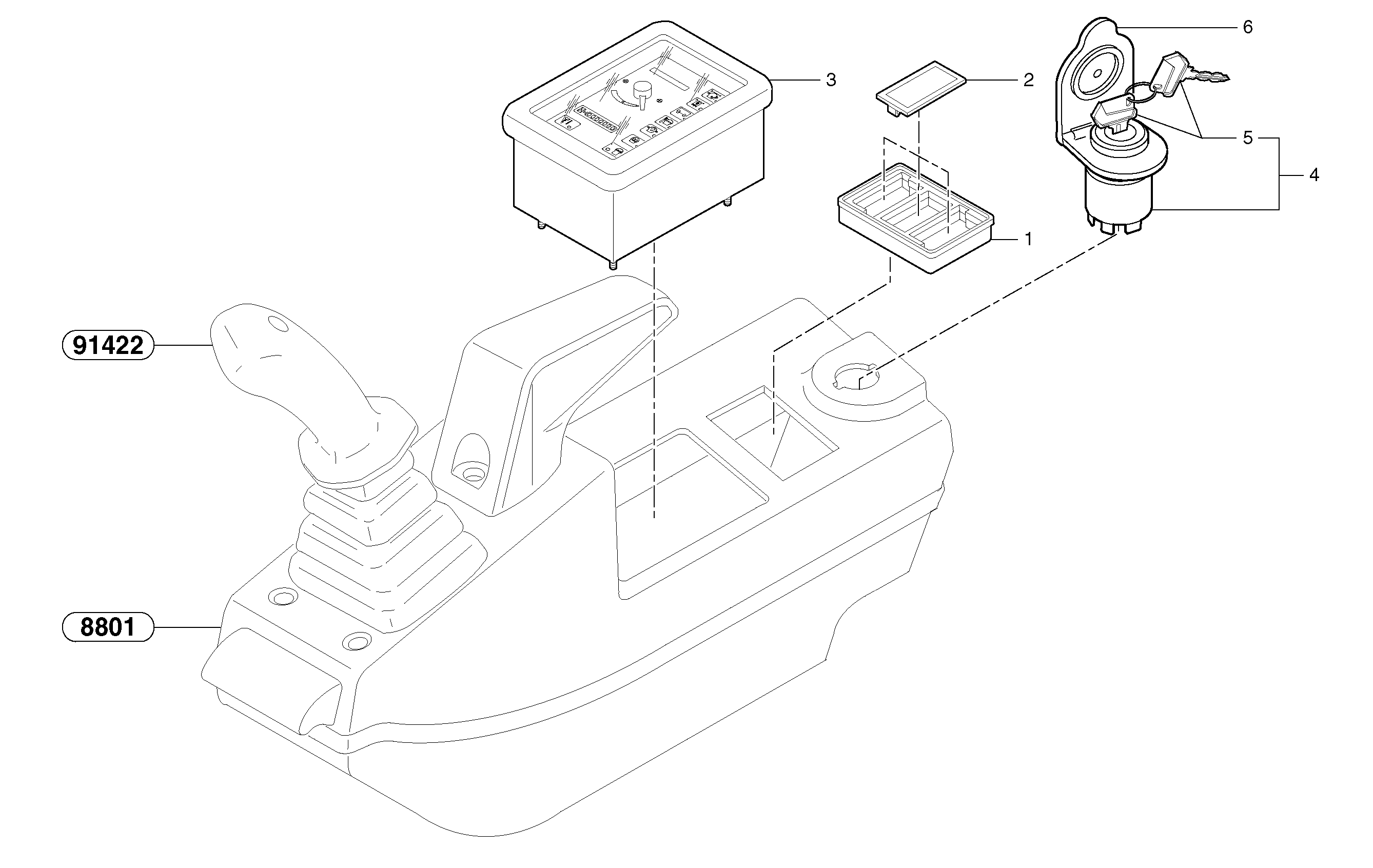 6
3
2
5
4
1
91422
8801