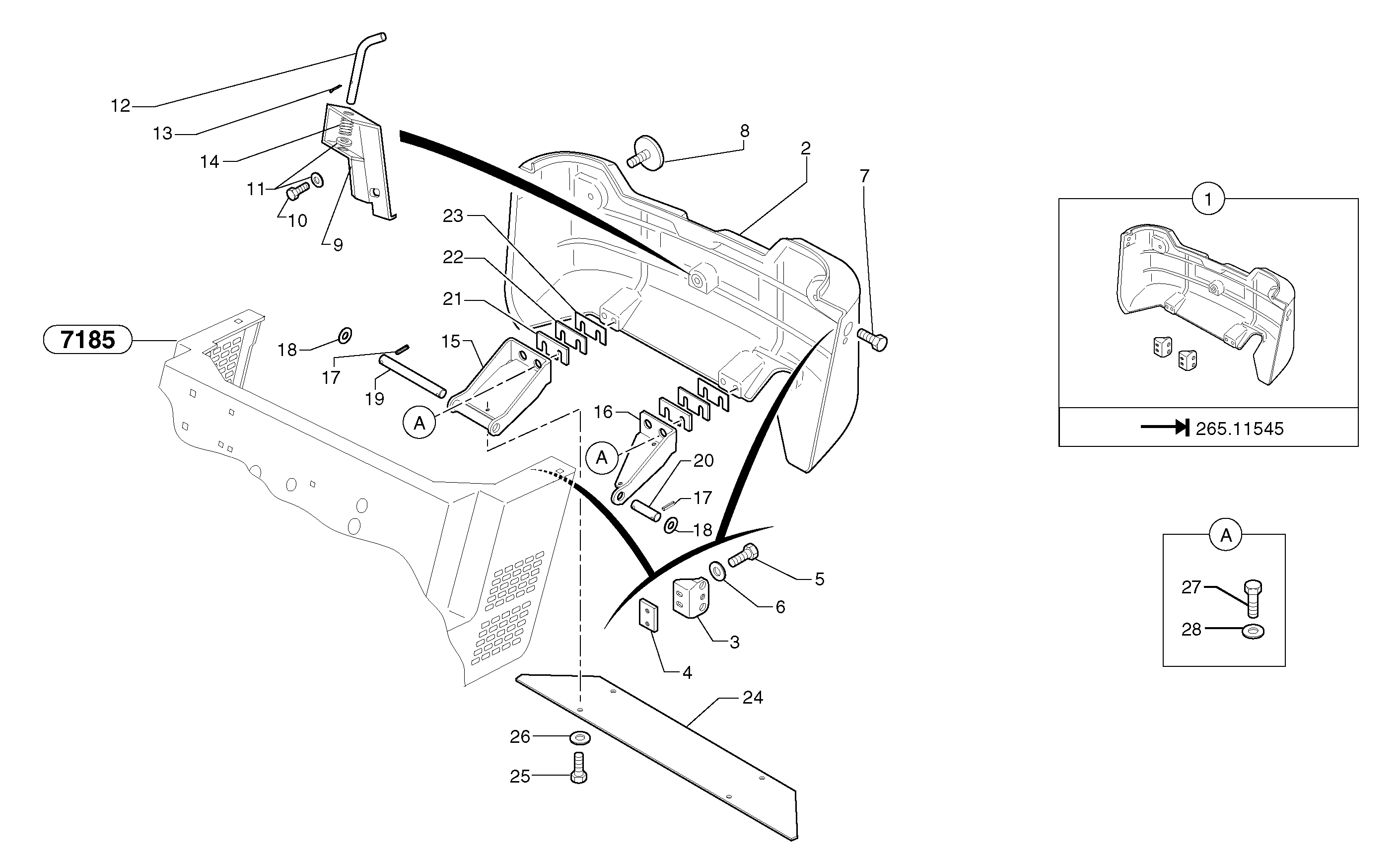 12
13
14
11
10
9
8
2
7
23
22
21
7185
18
17
19
15
A
16
A
20
17
18
5
6
3
4
24
26
25
1
265.11545
A
27
28