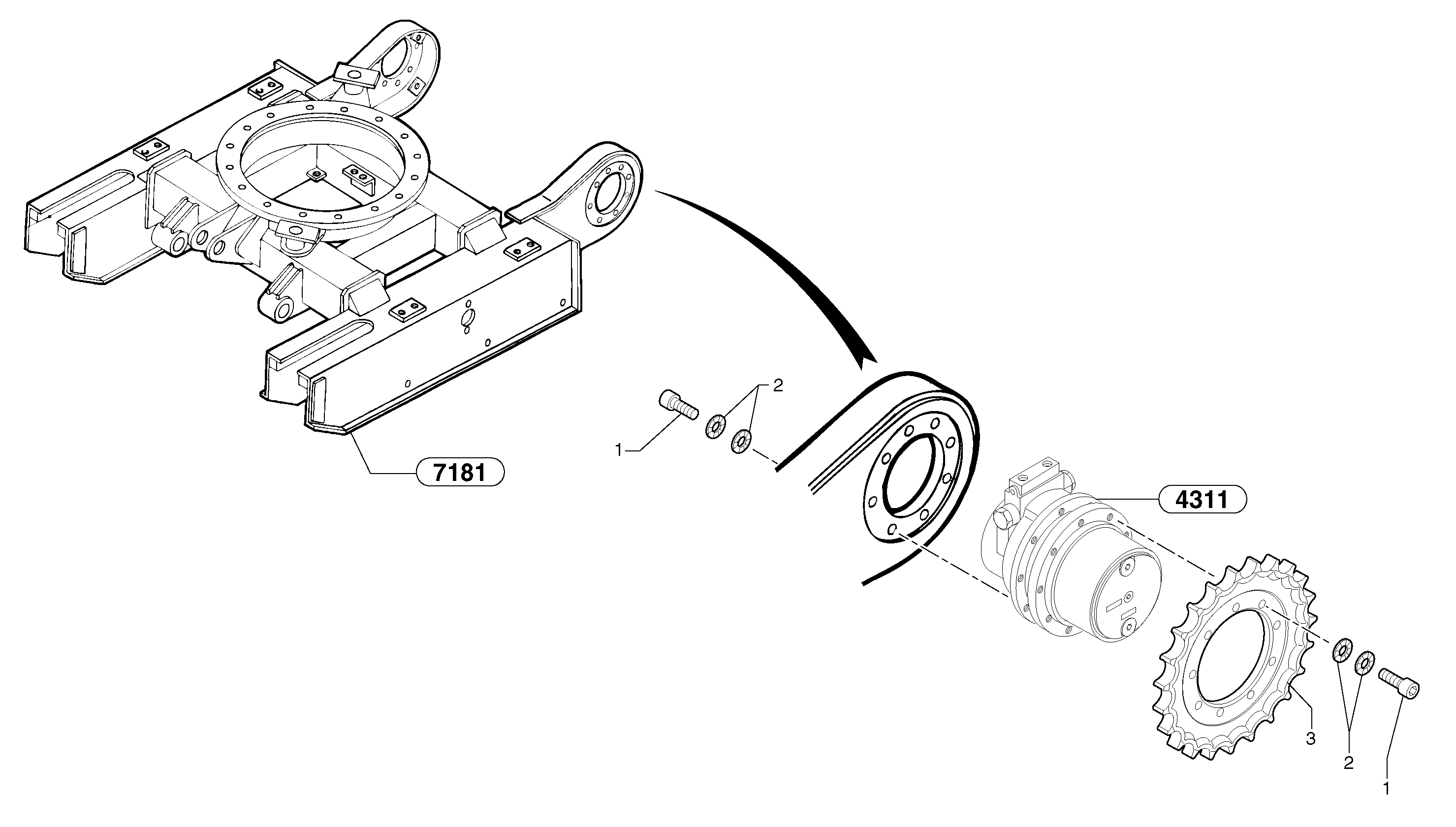 2
1
7181
4311
3
2
1