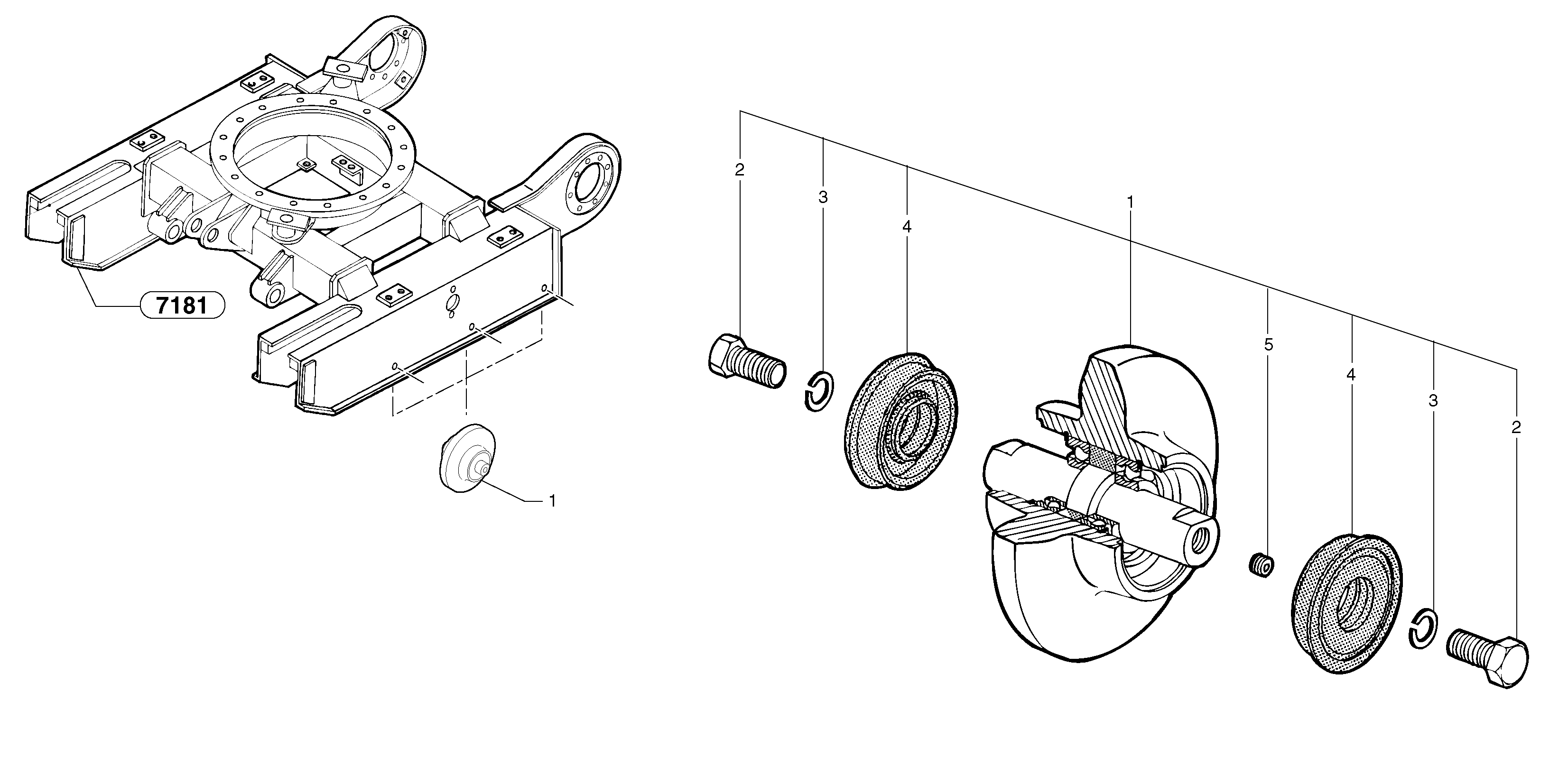 7181

1

2

3

4

1

5

4

3

2