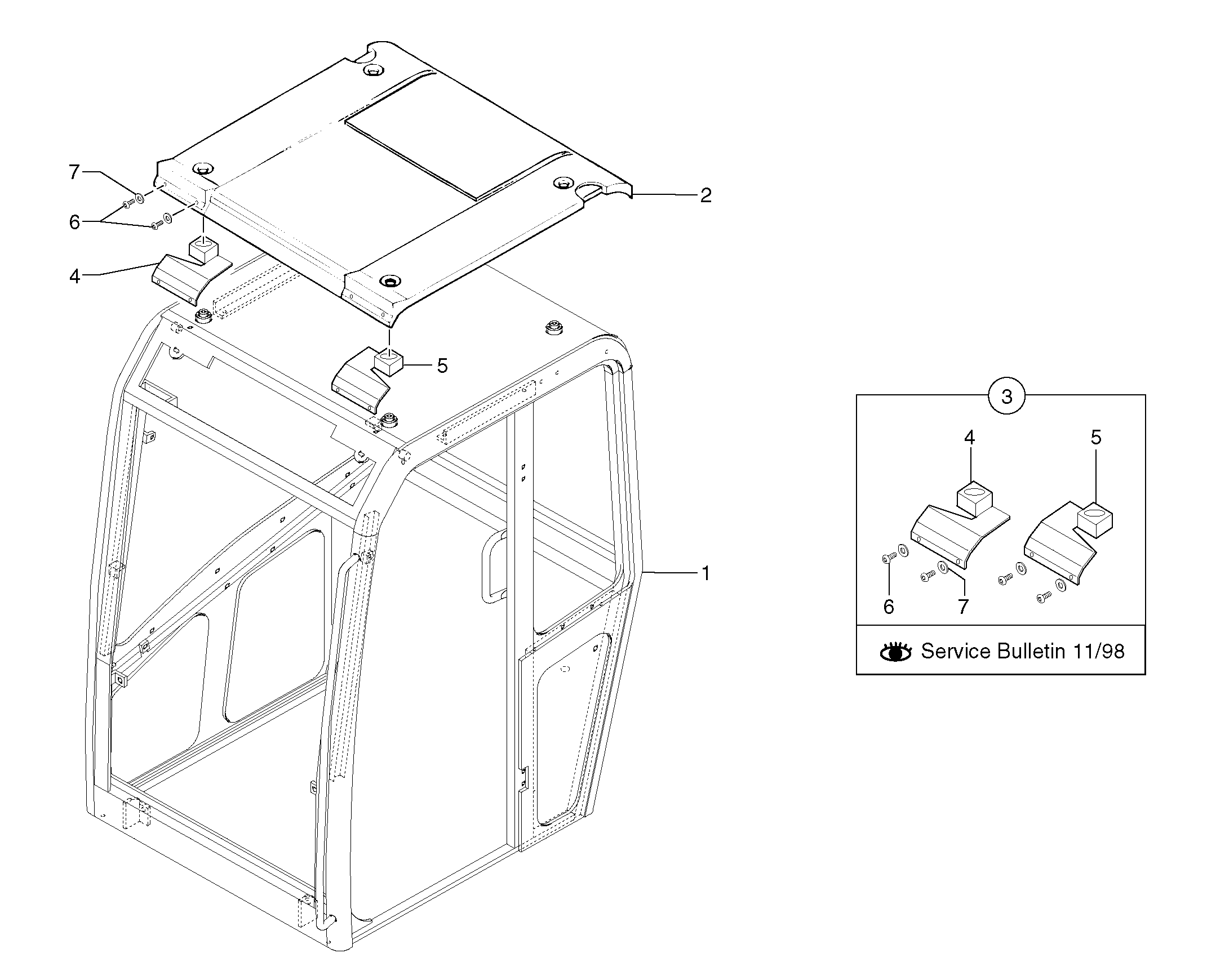 7
6
4
2
5
1
3
4
5
6
7
Service Bulletin 11/98