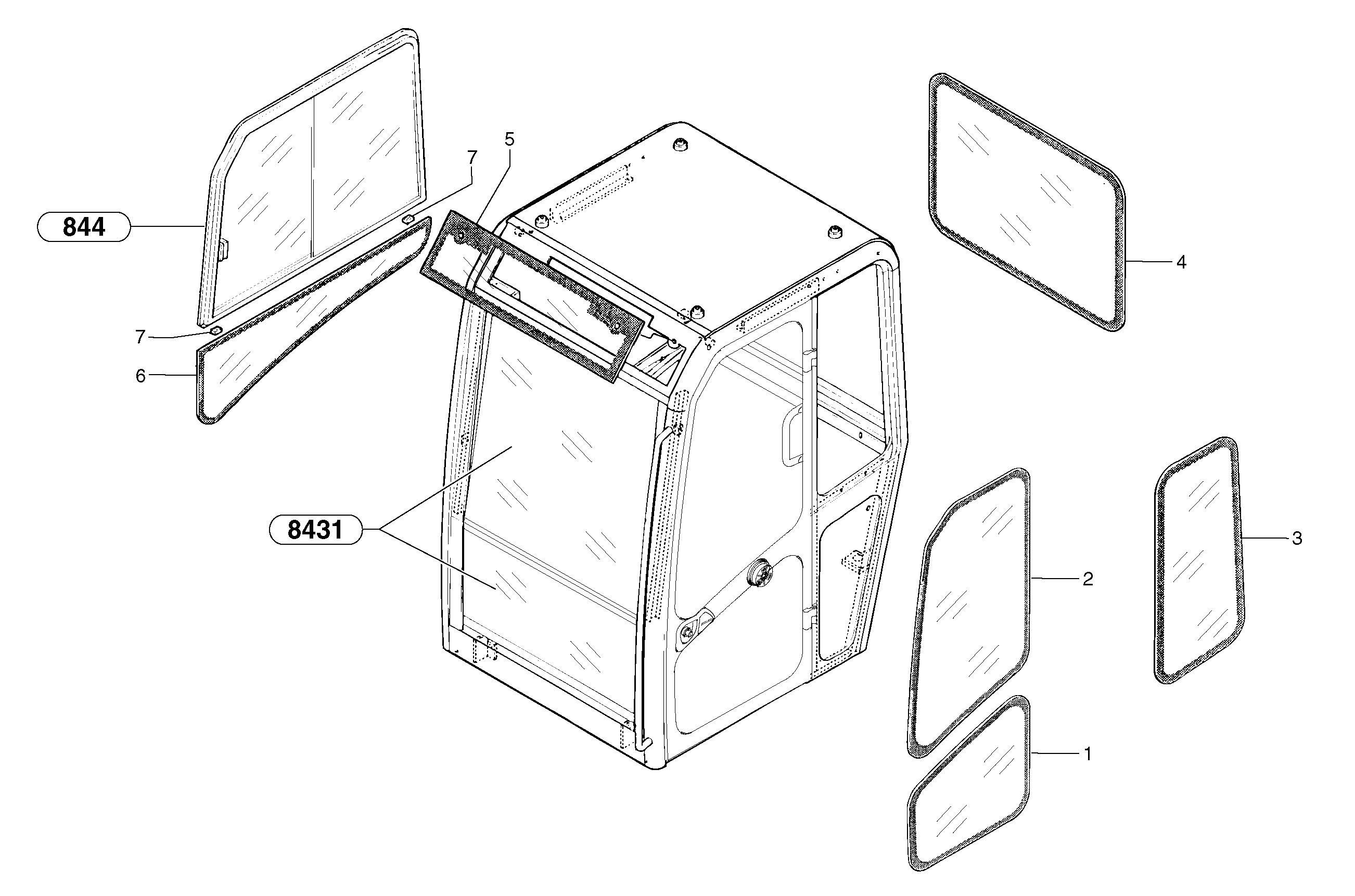 5
7
844
4
7
6
8431
3
2
1