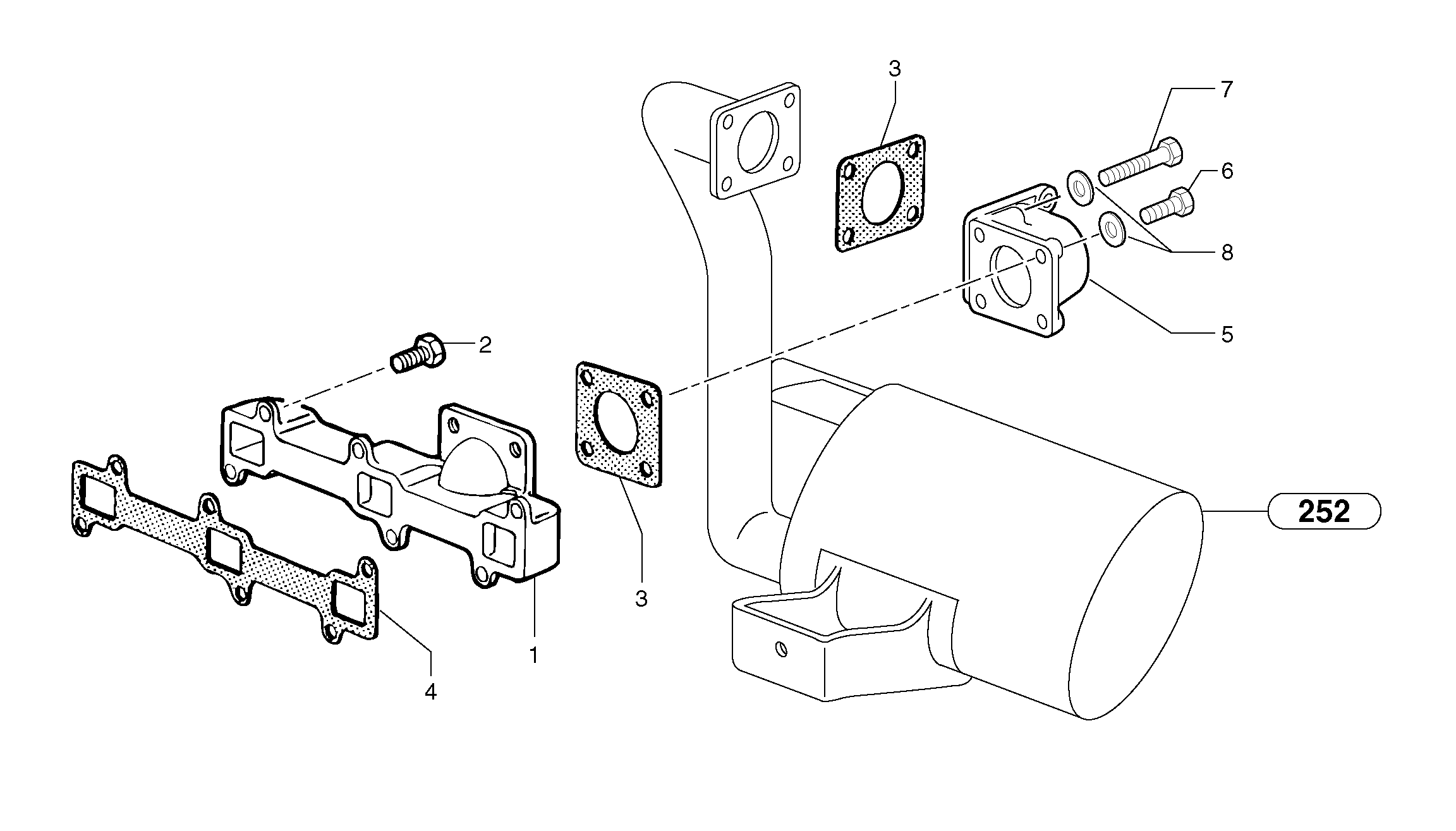 3
7
6
8
5
2
252
3
1
4