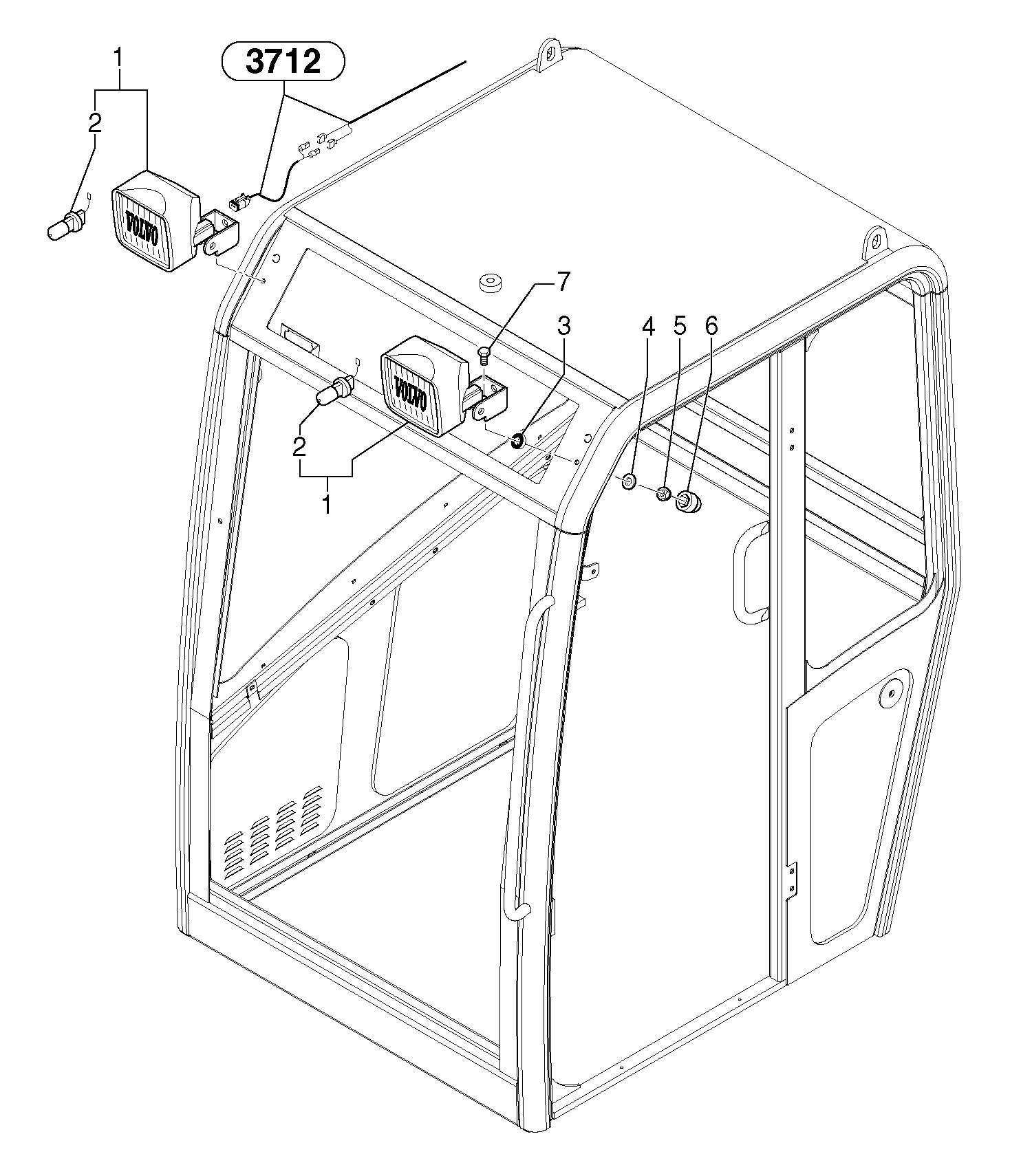 1
3712
2
VOLVO
7
3
4
5
6
VOLVO
2
1