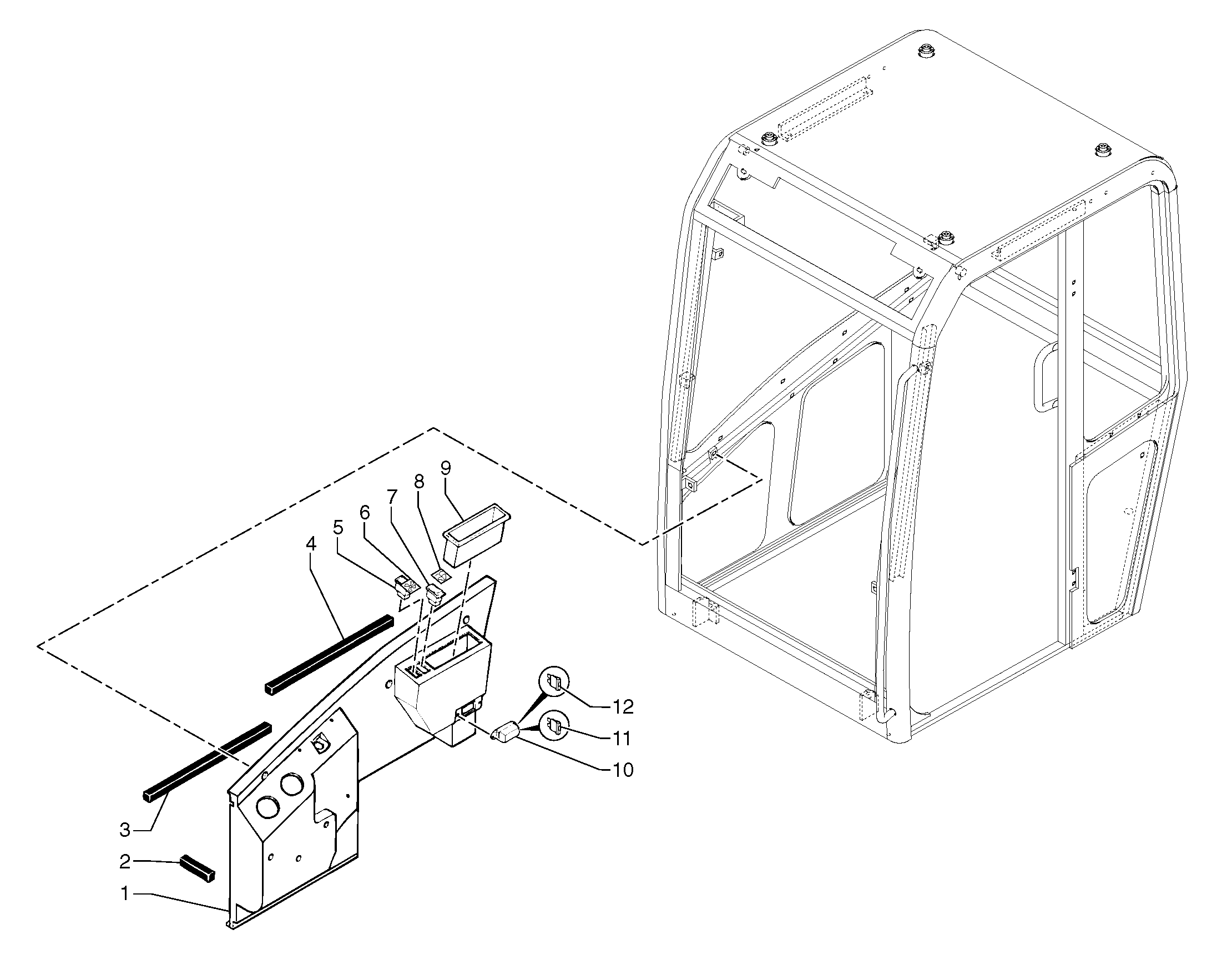 9
8
7
6
5
4
12
11
10
3
2
1