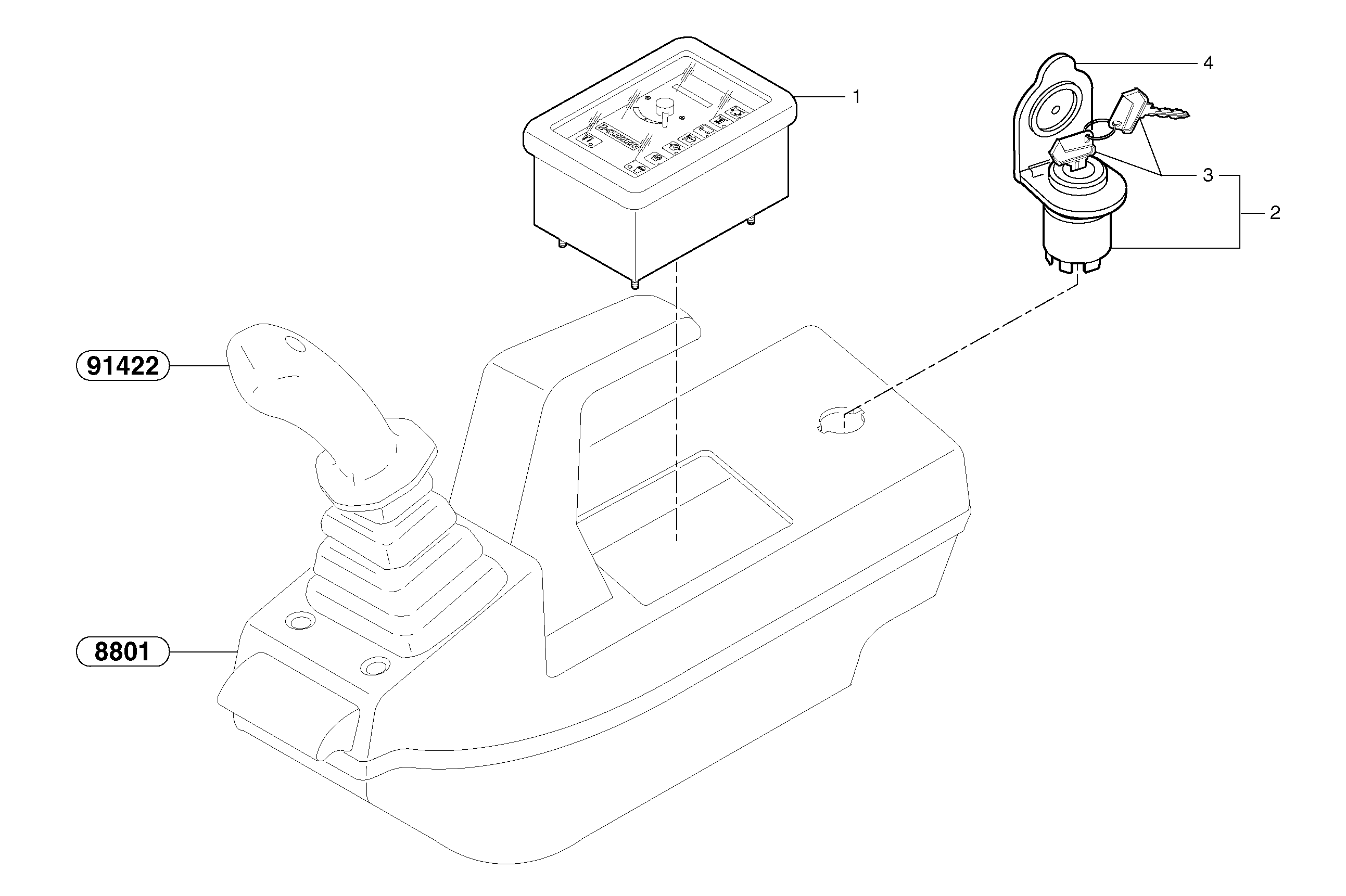 4
1
3
2
91422
8801