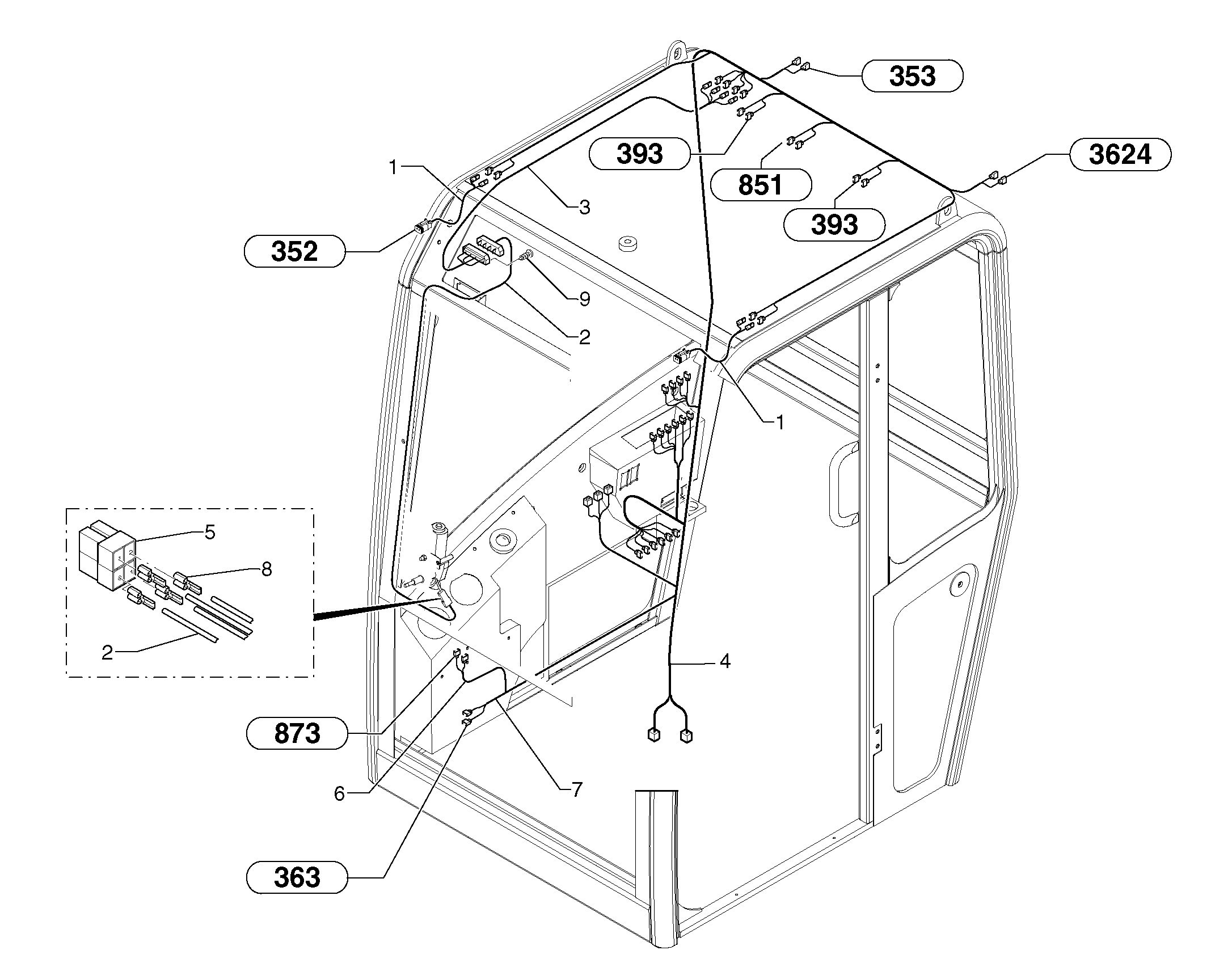 353
393
3624
851
393
1
3
352
9
2
1
5
8
2
4
873
6
7
363