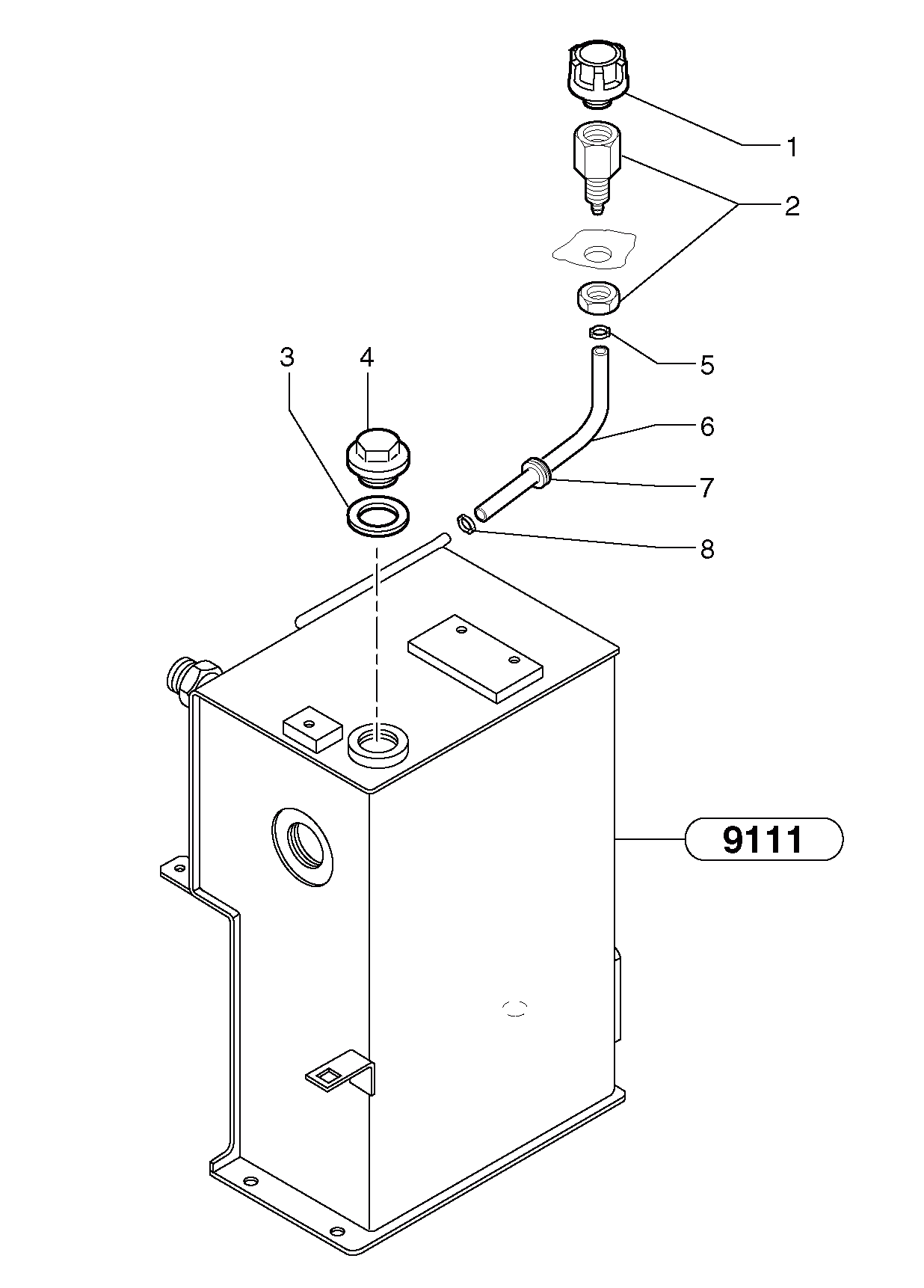 1
2
3
4
5
6
7
8
9111