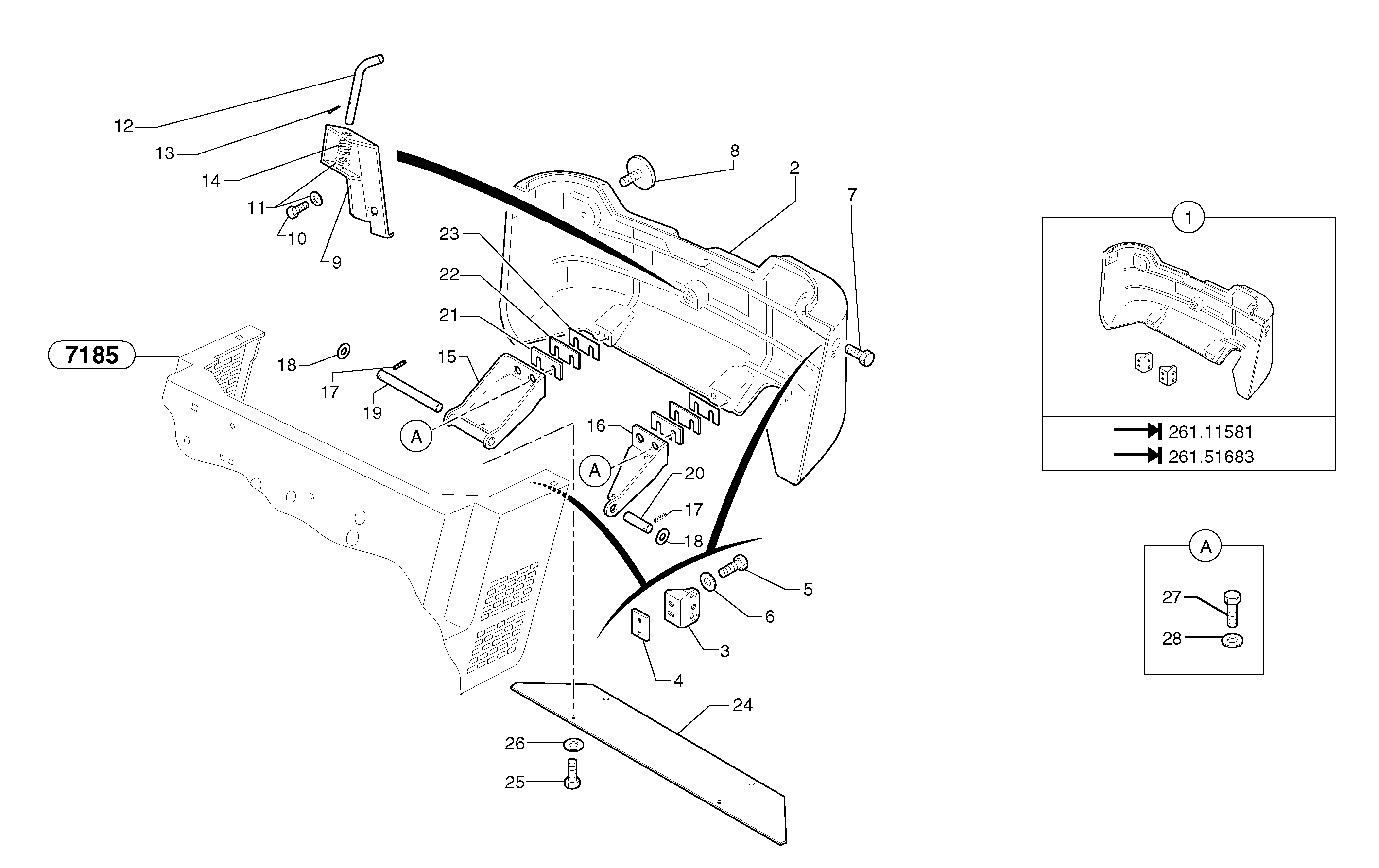 12
13
14
11
10
9
8
2
7
23
22
21
7185
18
17
19
15
A
16
A
20
17
18
5
6
3
4
24
26
25
1
261.11581
261.51683
A
27
28