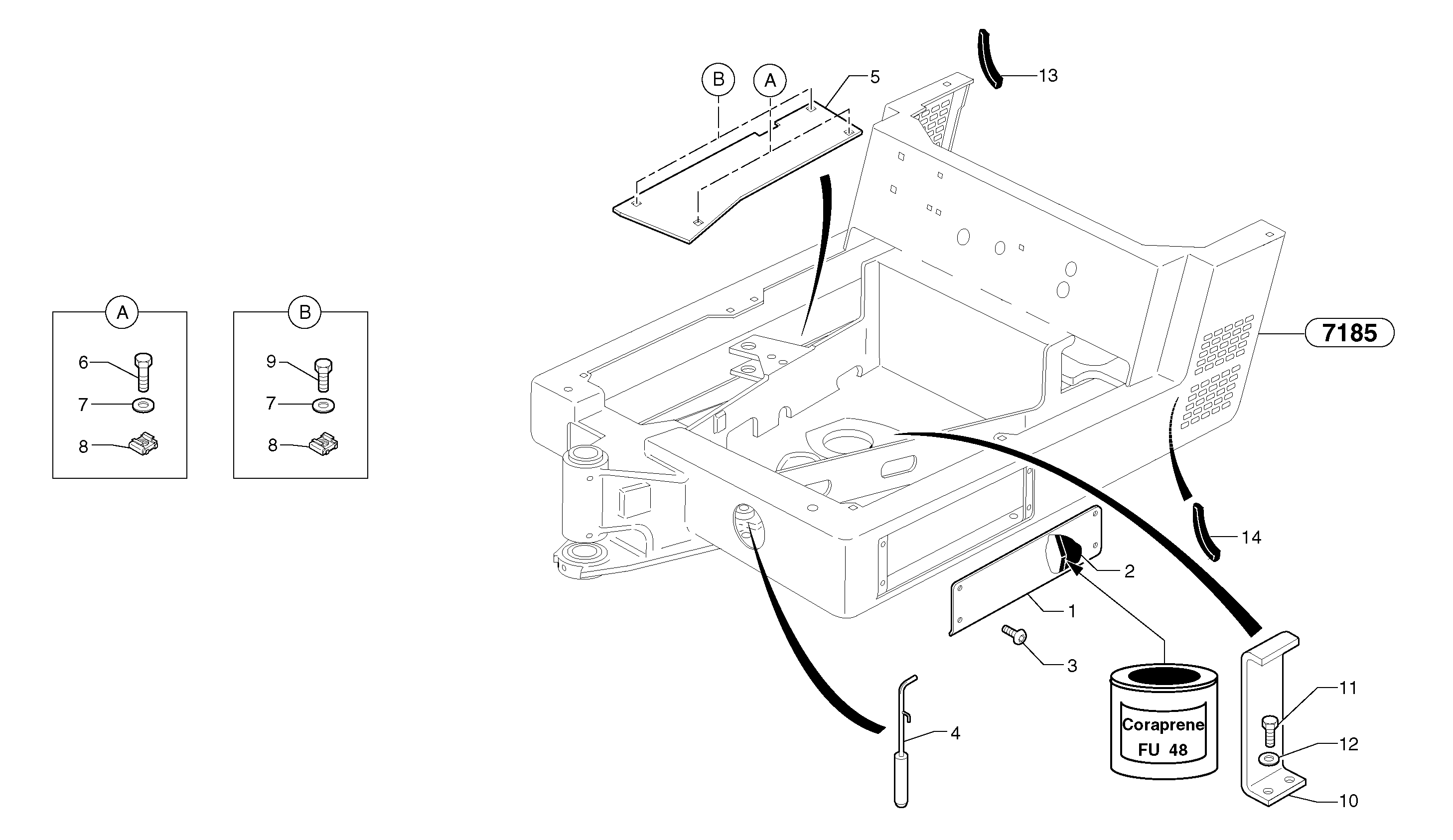 B
A
5
13
A
6
7
8
B
9
7
8
7185
14
2
1
3
4
Coraprene
FU 48
11
12
10