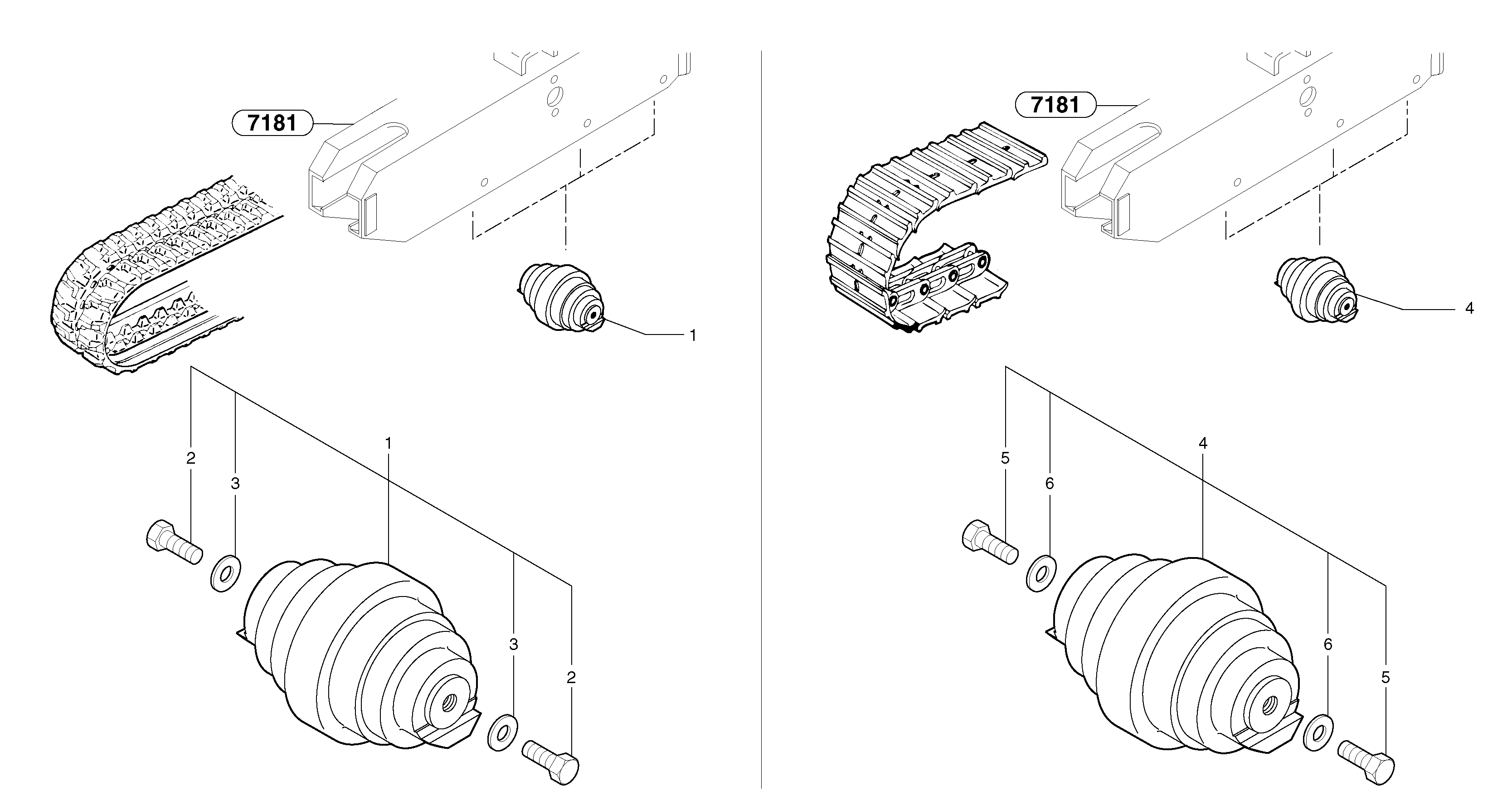 7181

1

2
3
1
3
2

7181

4

5
6
4
6
5