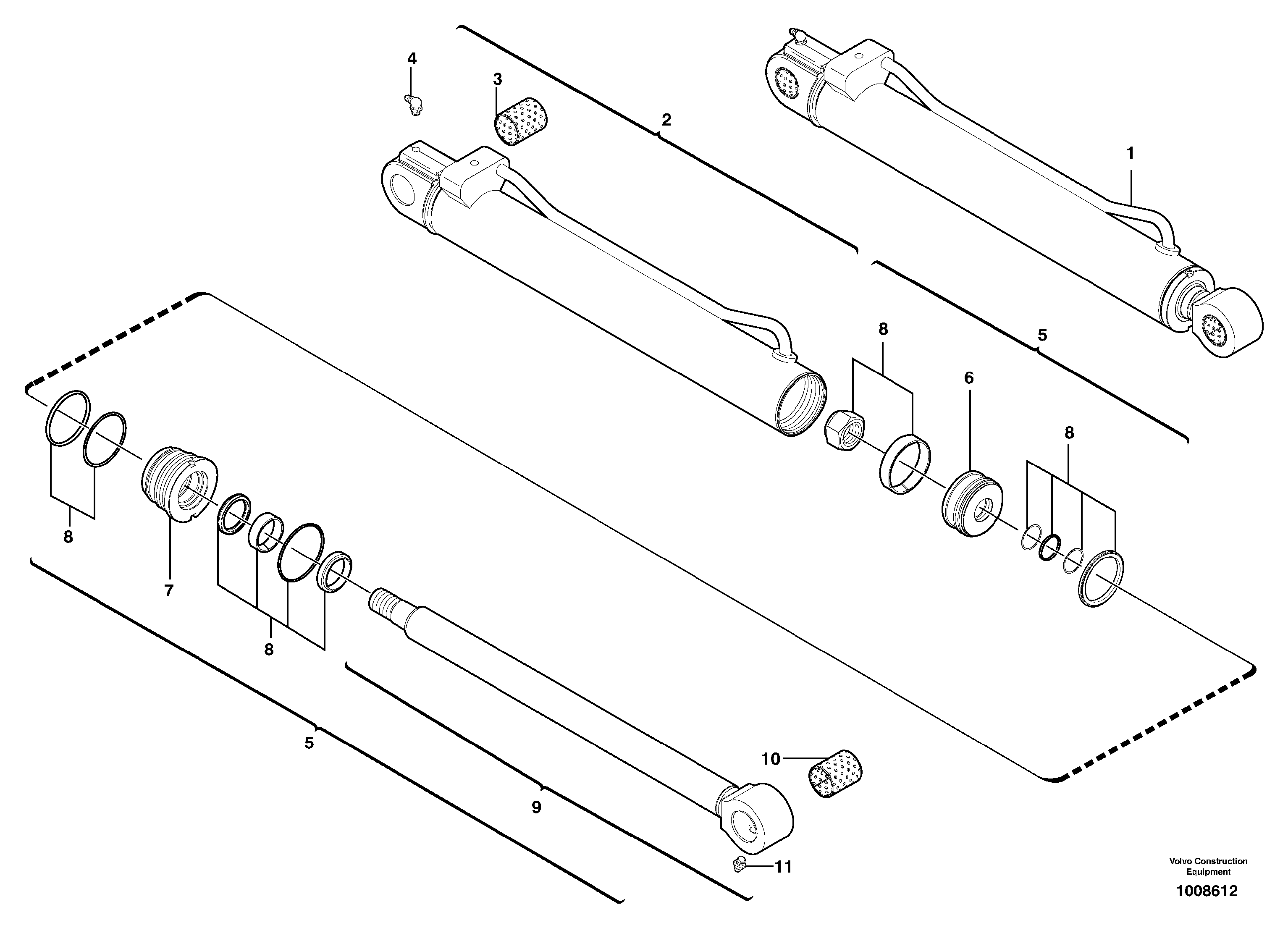 4
3
2
1
8
5
6
8
8
7
8
5
9
10
11
Volvo Construction Equipment
1008612