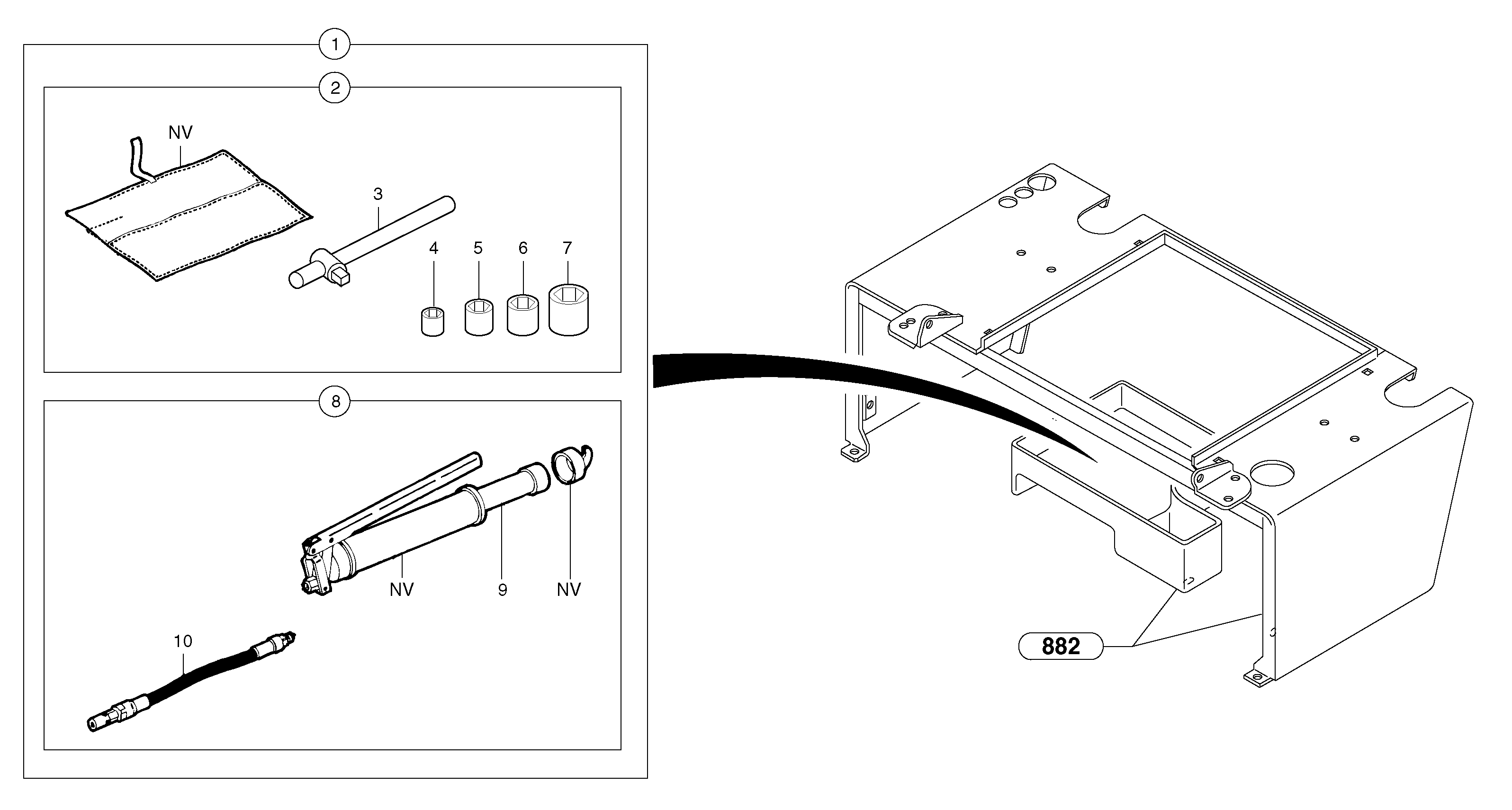 1
2
NV
3
4
5
6
7
8
NV
9
NV
10
882