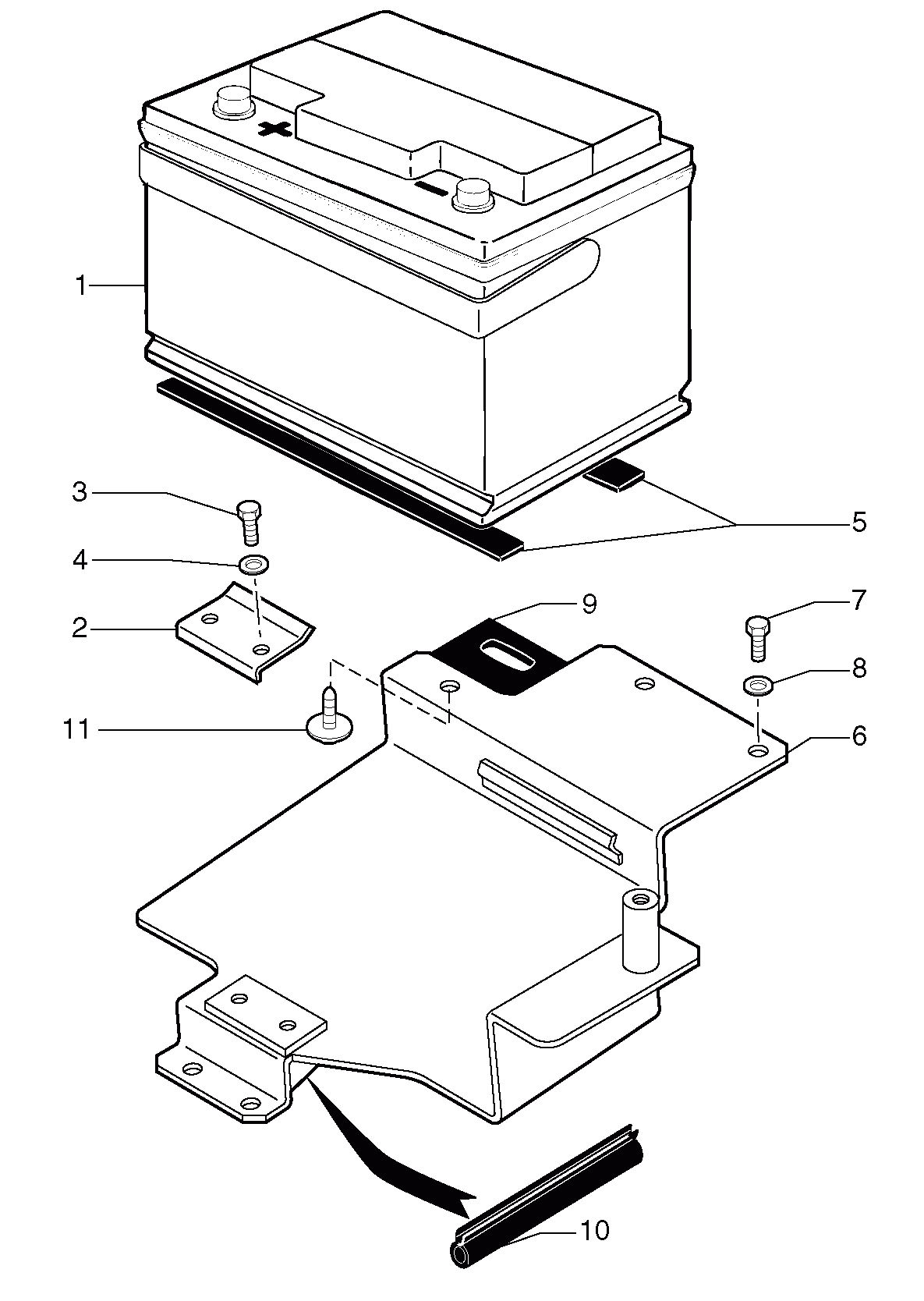 1
3
4
2
11
5
9
7
8
6
10