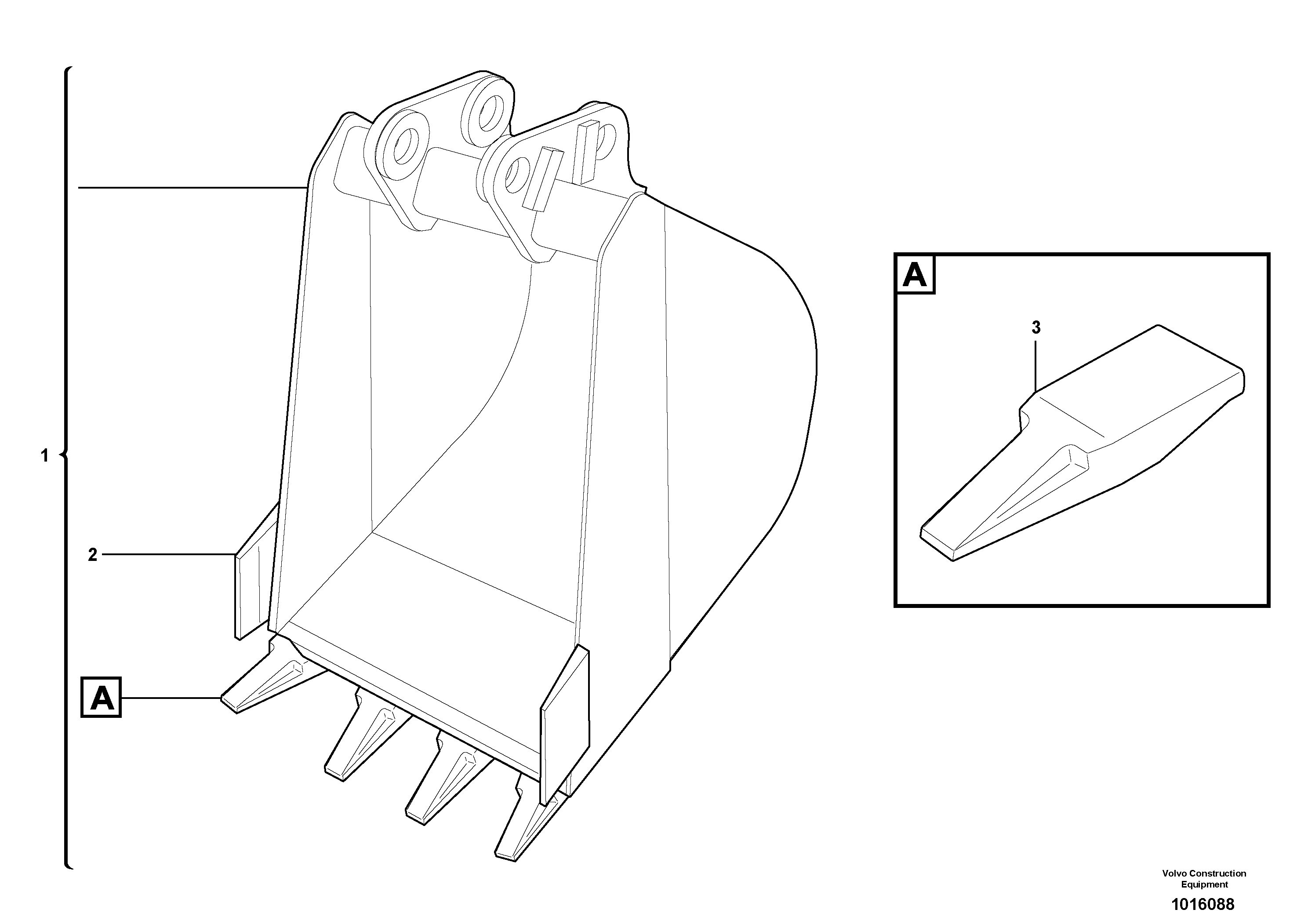 1

2

A

A

3

Volvo Construction Equipment

1016088