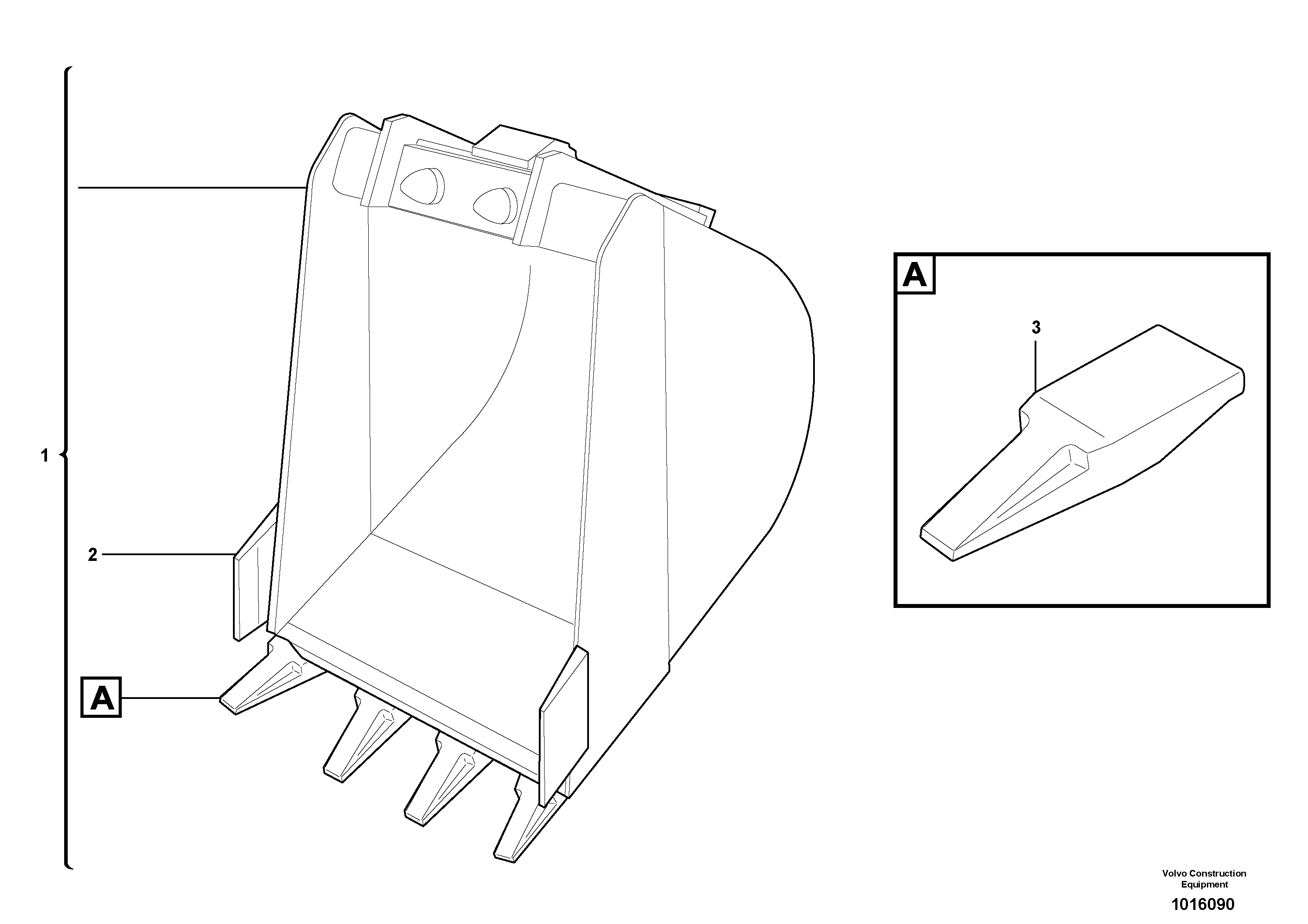 1

2

A

A

3

Volvo Construction Equipment

1016090