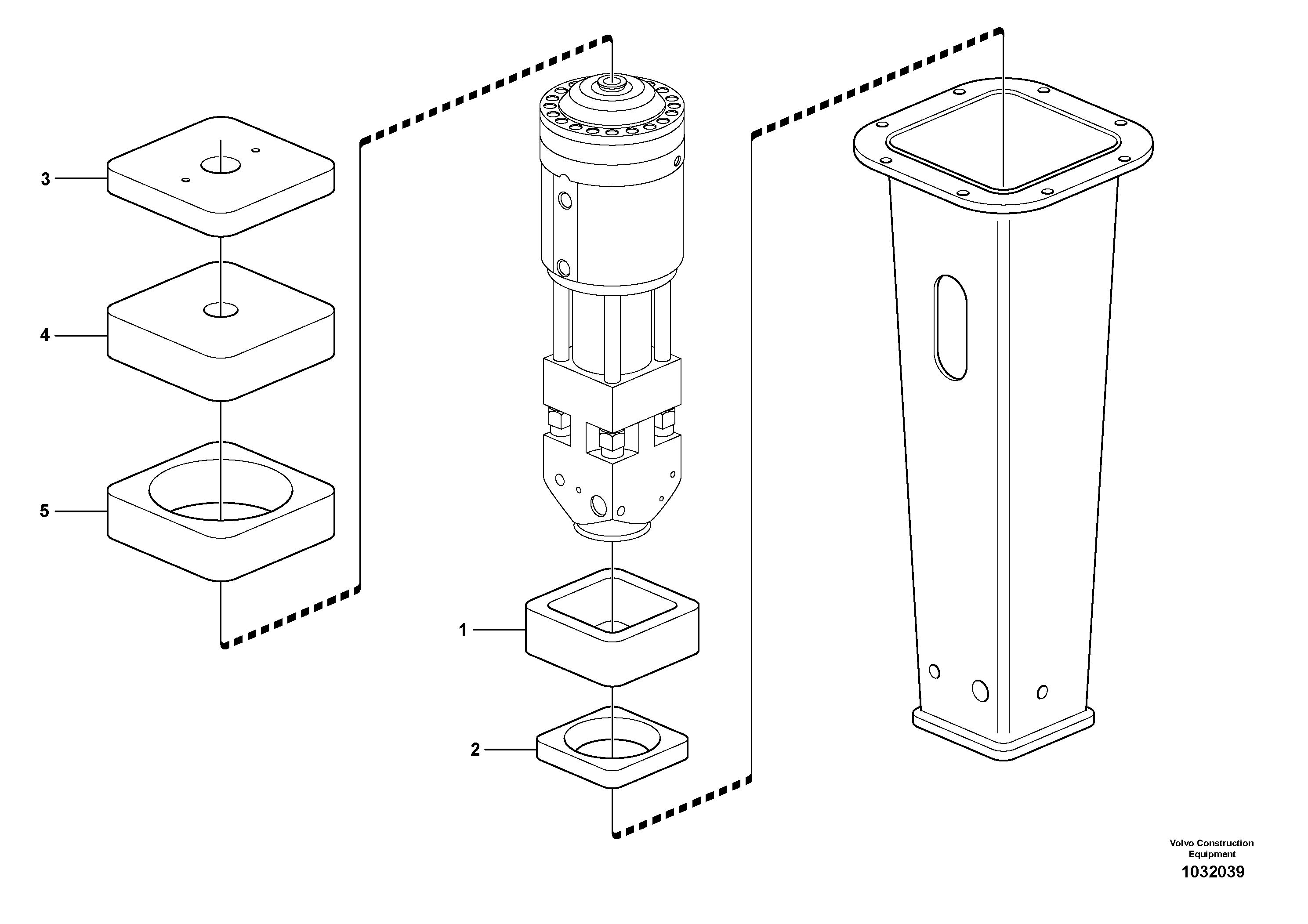 3

4

5

1

2

Volvo Construction Equipment

1032039