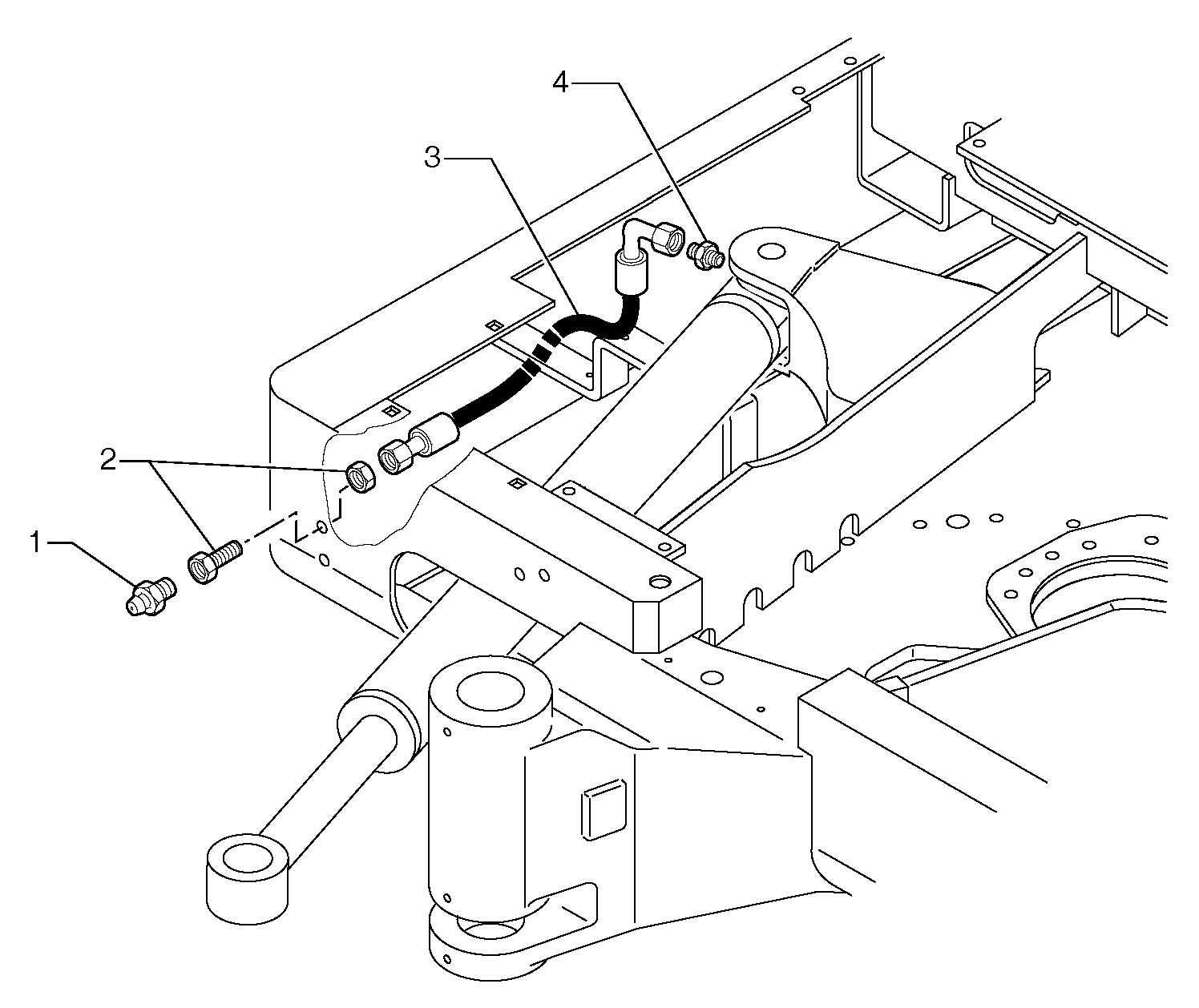 4
3
2
1