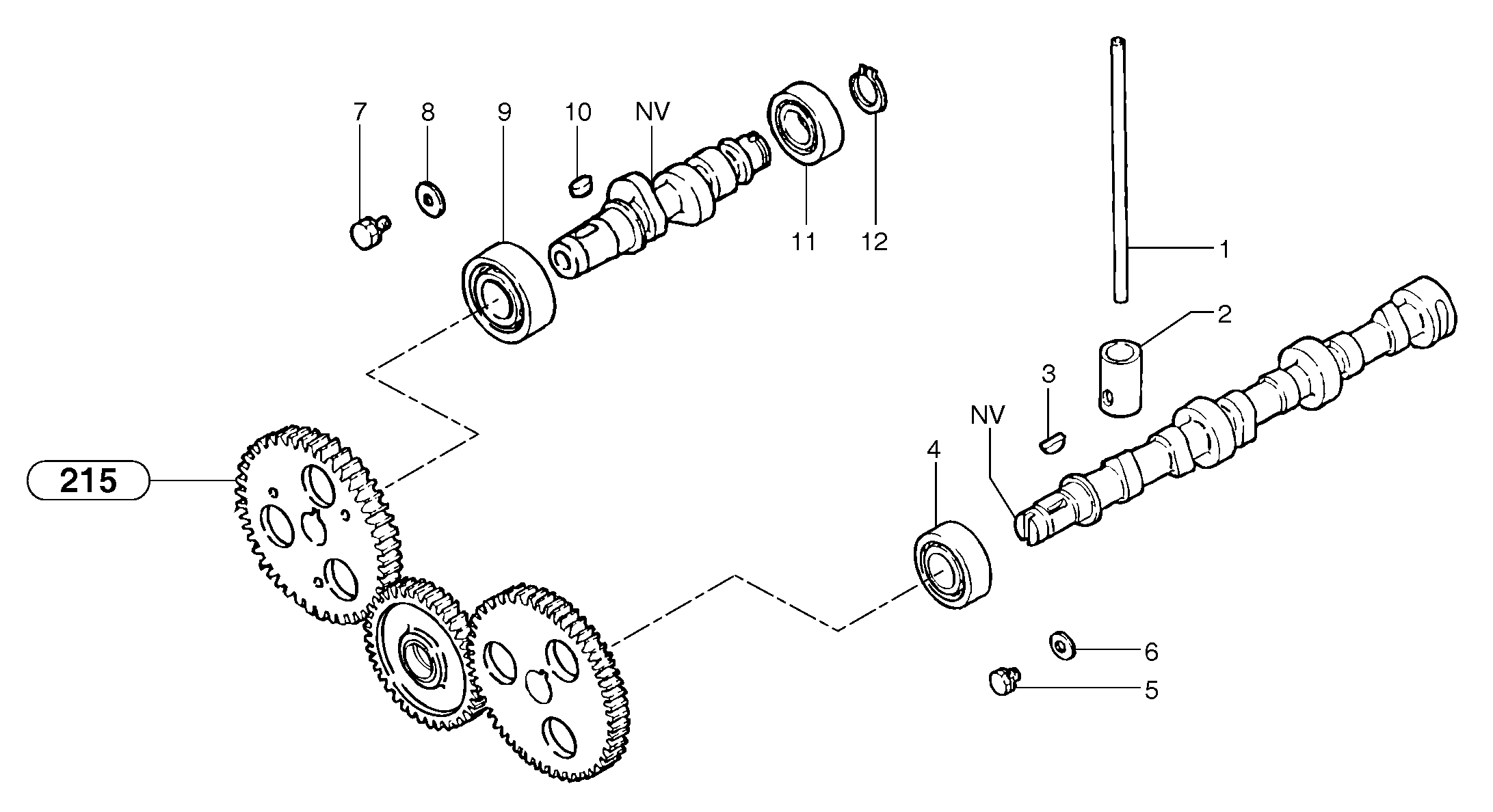 7 8 9 10 NV 11 12

1

2

3

NV

4

215

6

5