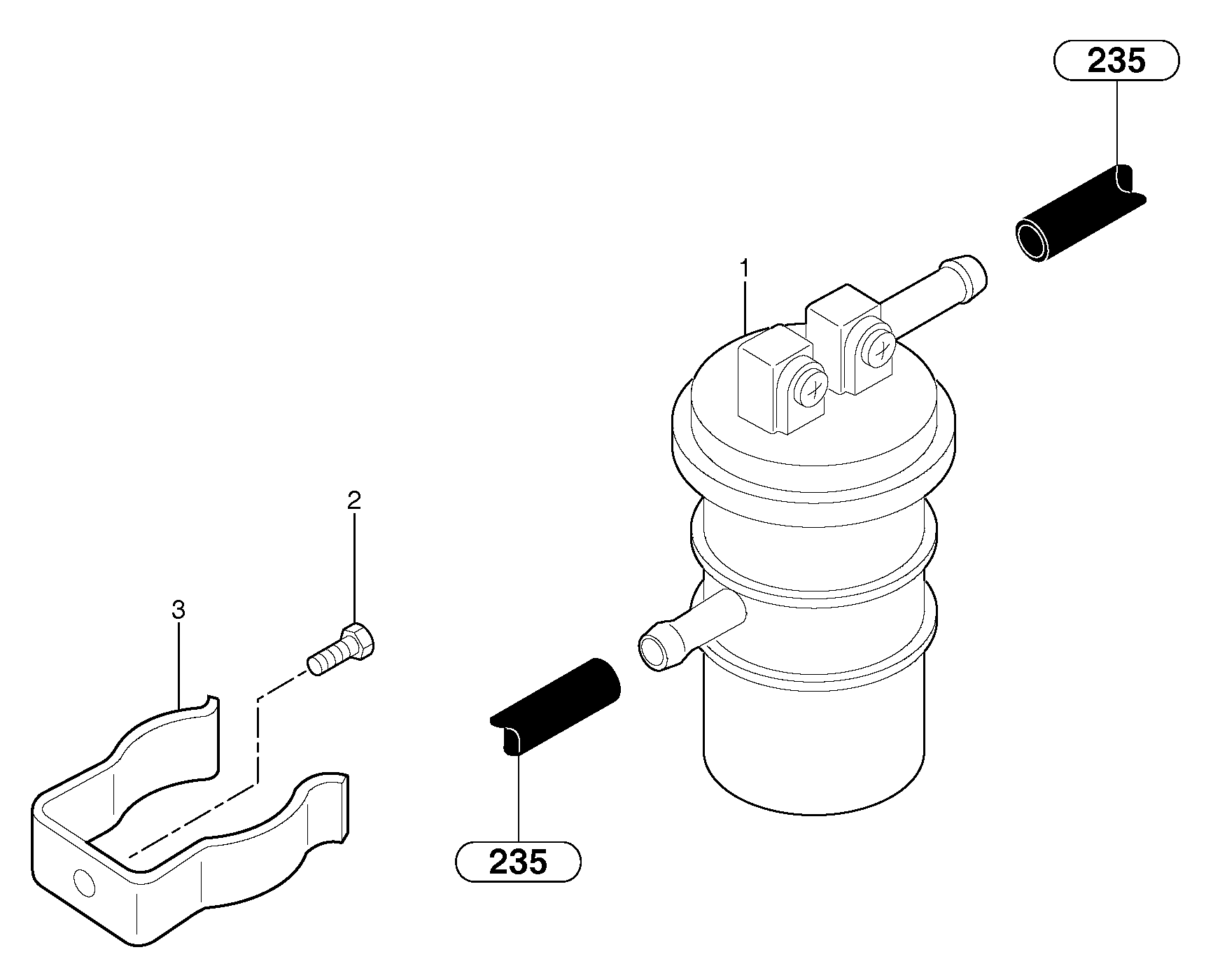 235

1

2

3

235