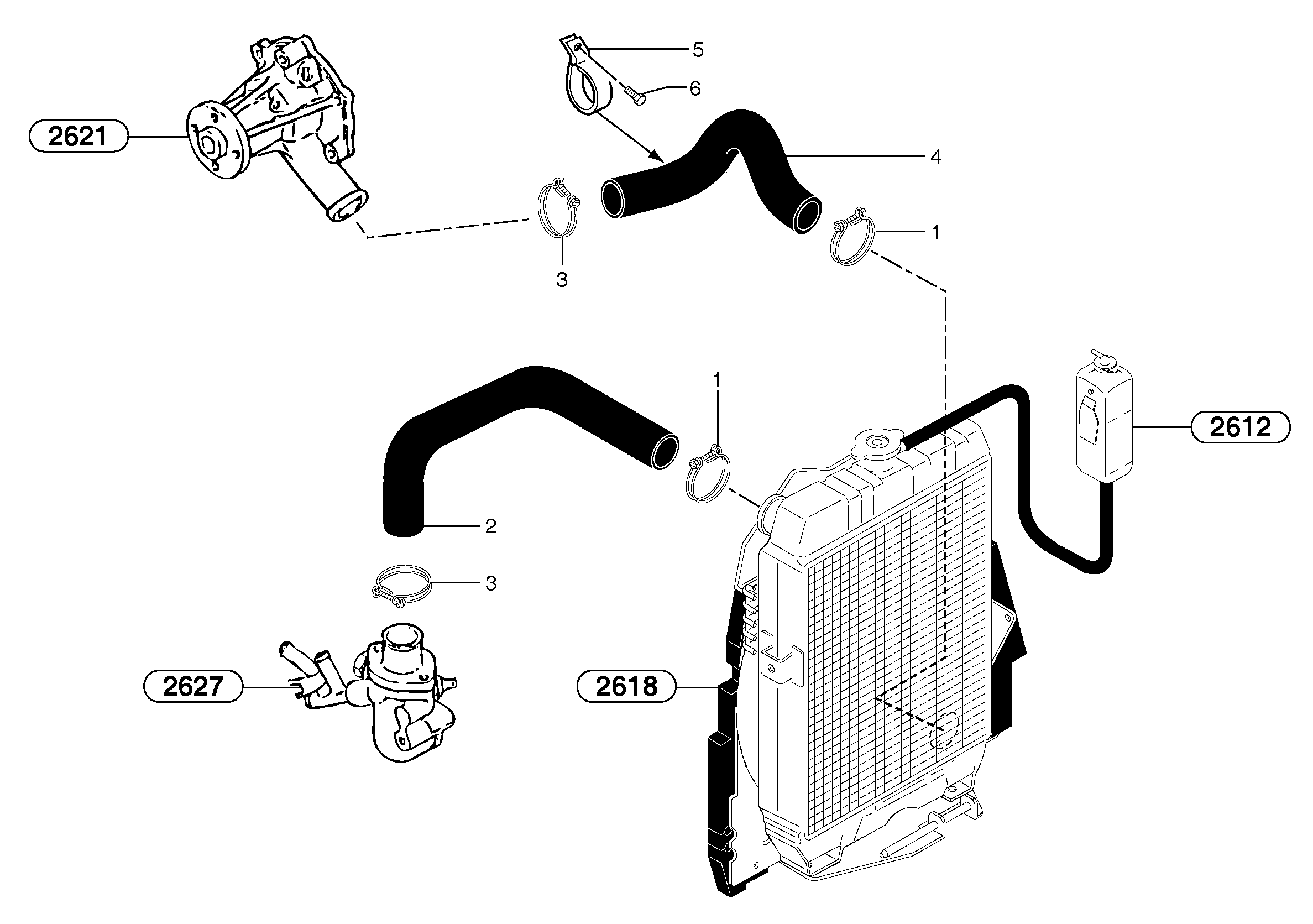 5
6
2621
4
1
3
1
2612
2
3
2627
2618