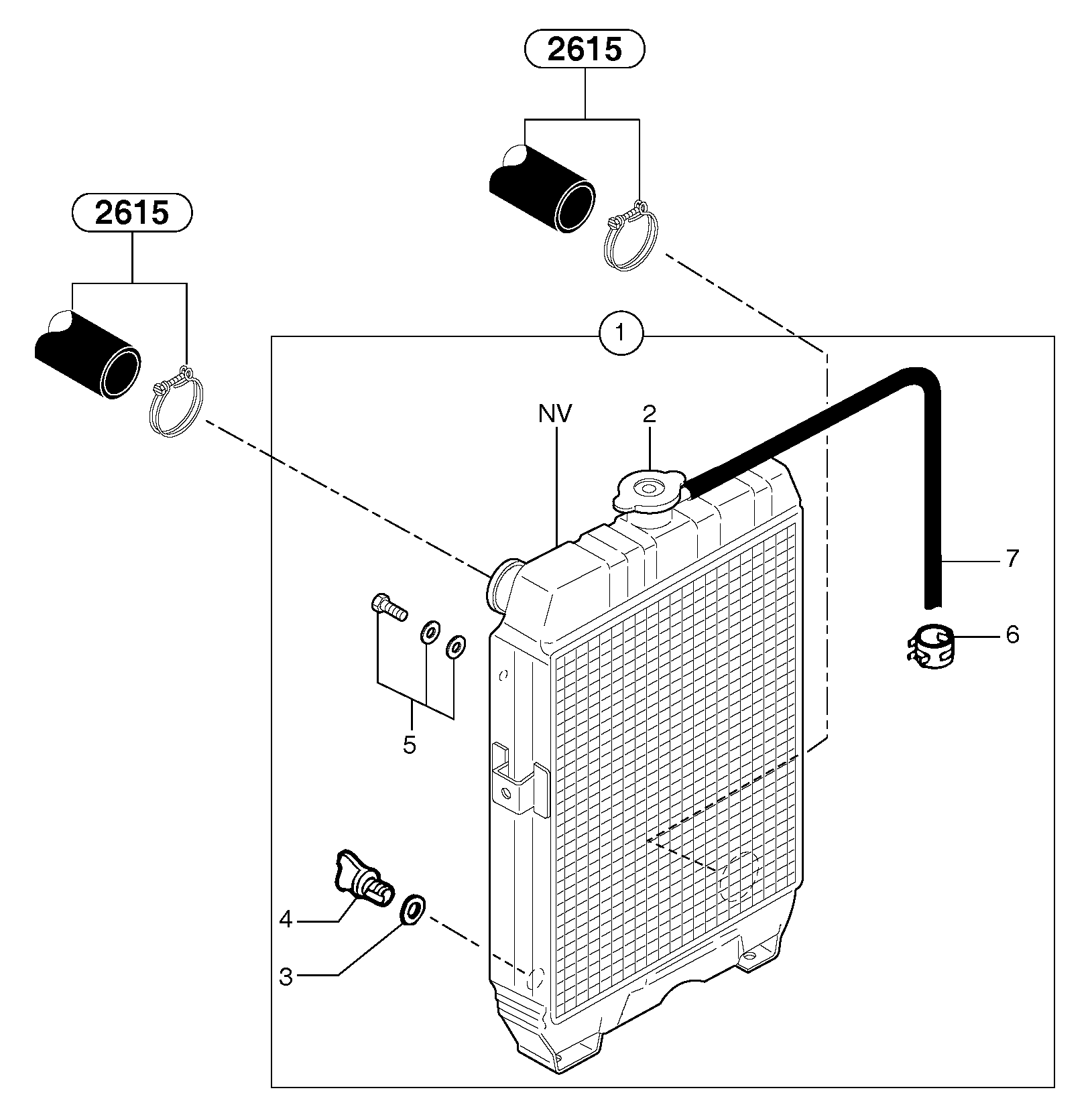 2615

2615

1

NV

2

7

6

5

4

3