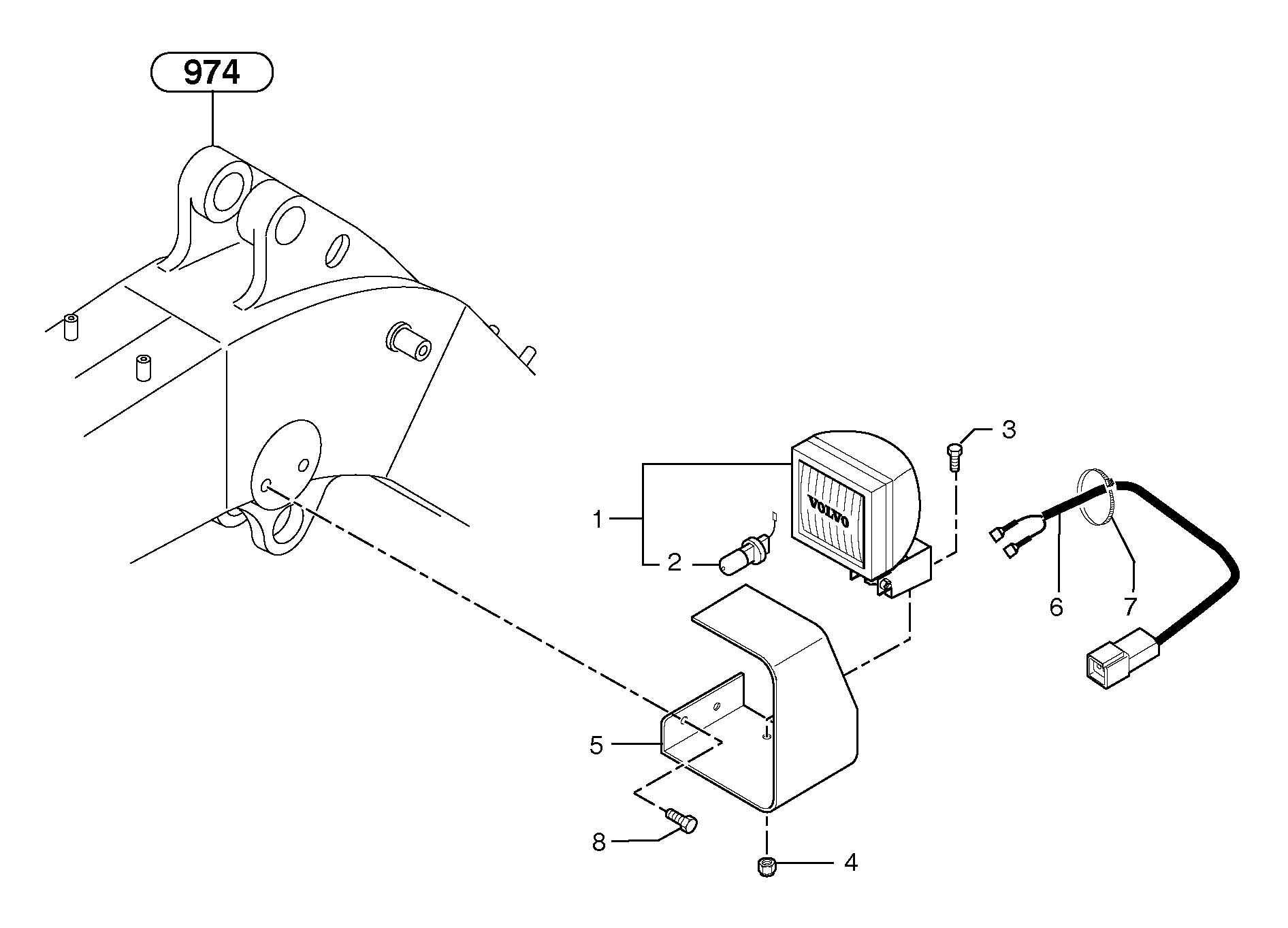 974

VOLVO

3

1

2

6

7

5

8

4