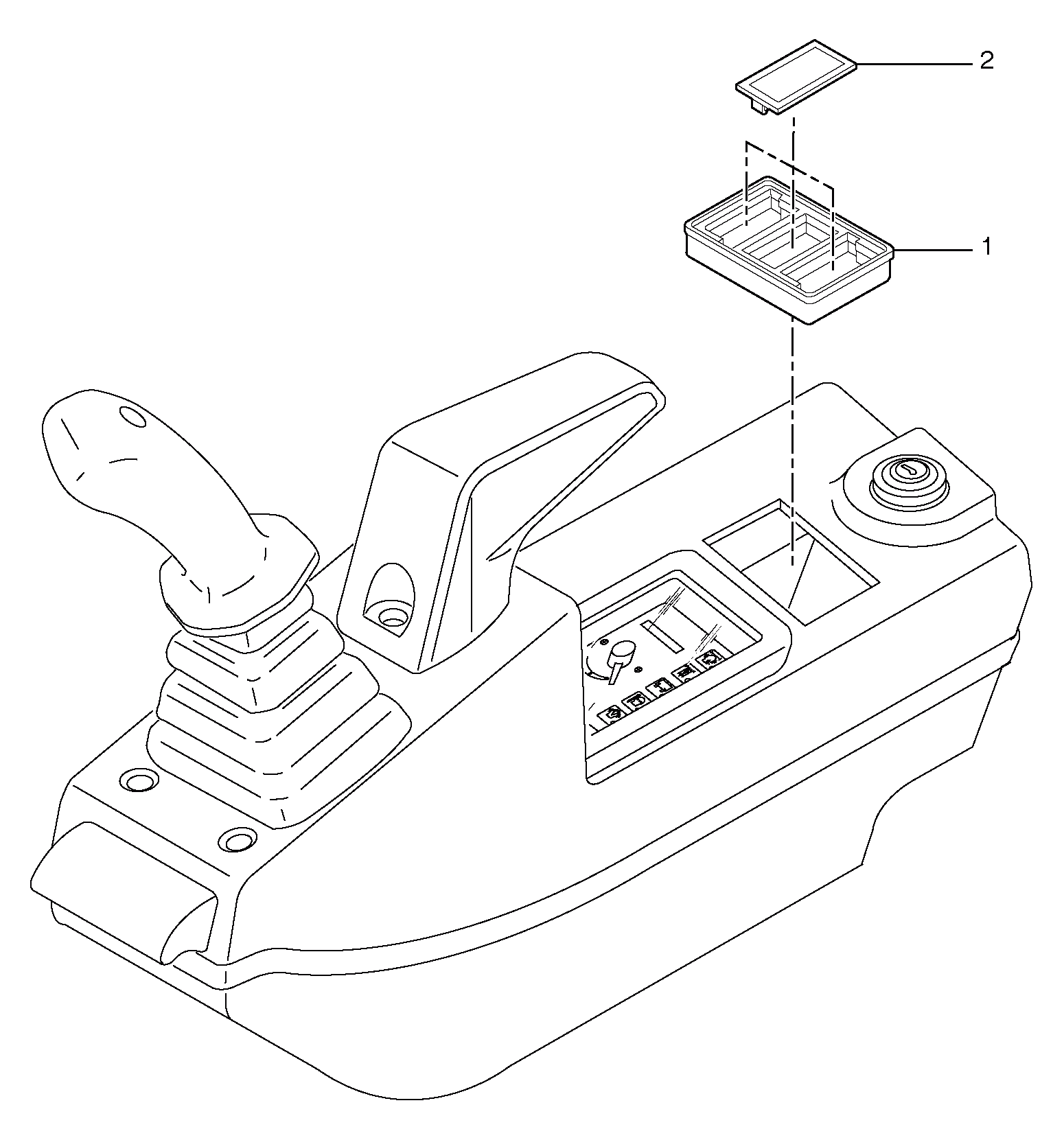 2
1