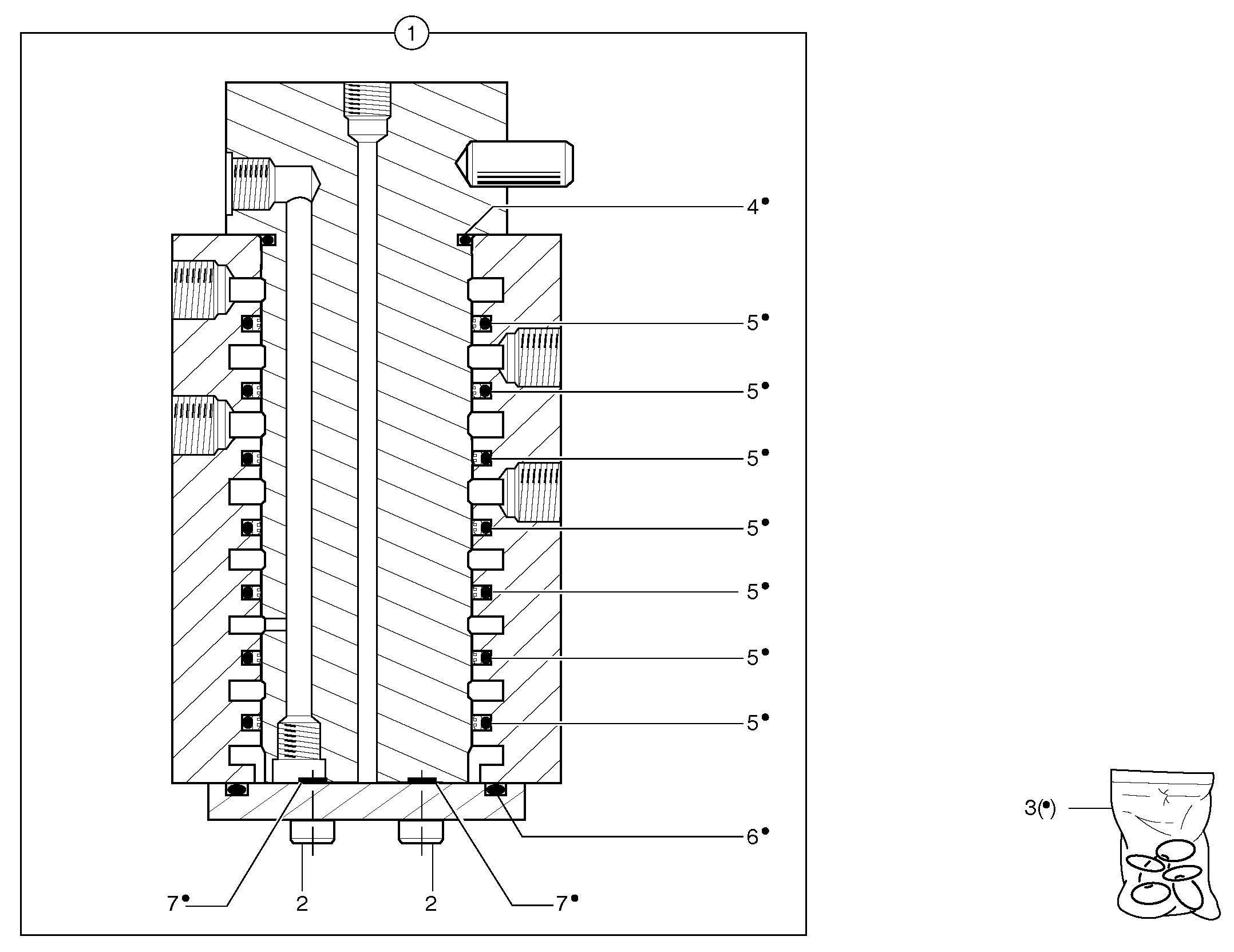 1

4•

5•

5•

5•

5•

5•

5•

5•

6•

7•

2

2

7•

3(•)