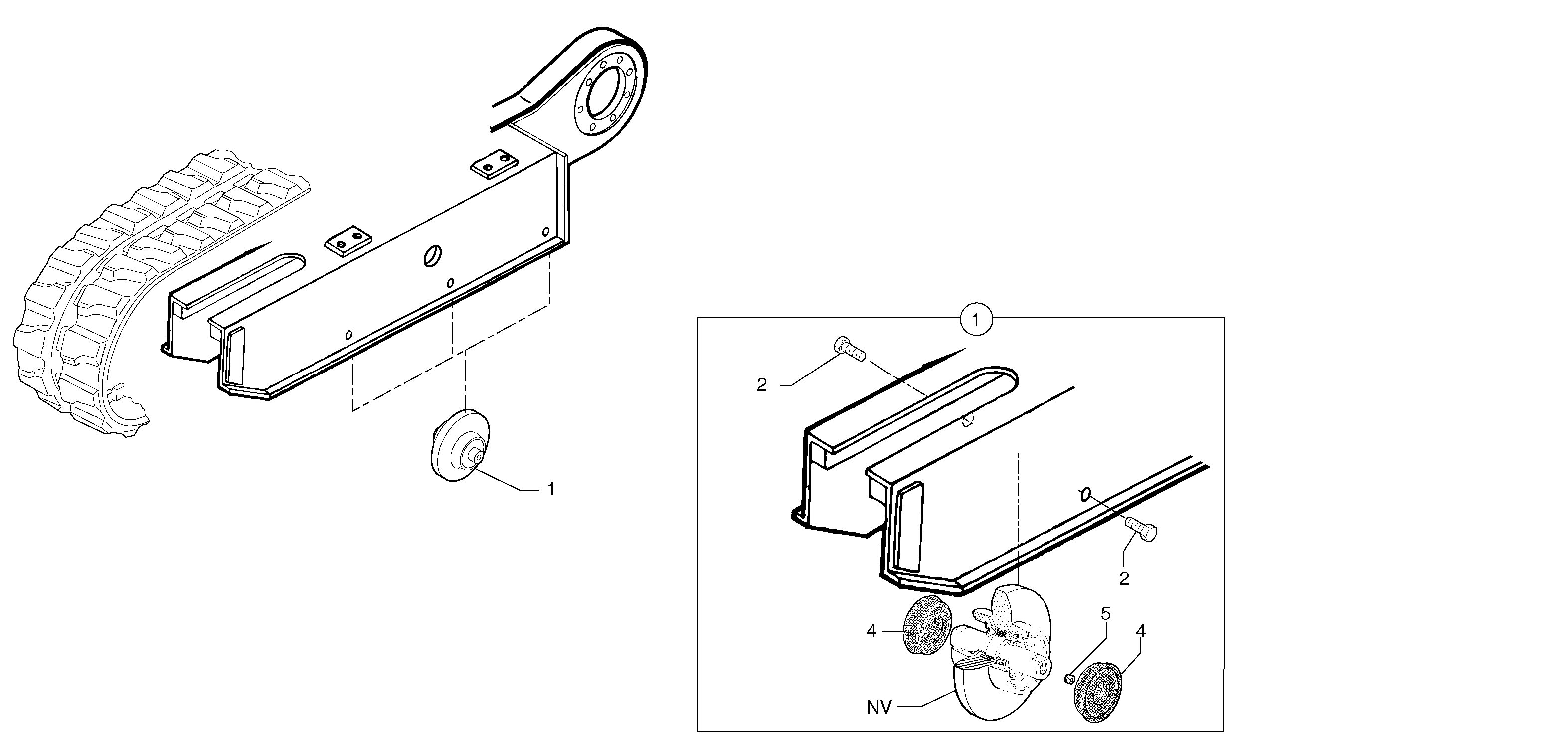 1

1

2

2

4

5

4

NV