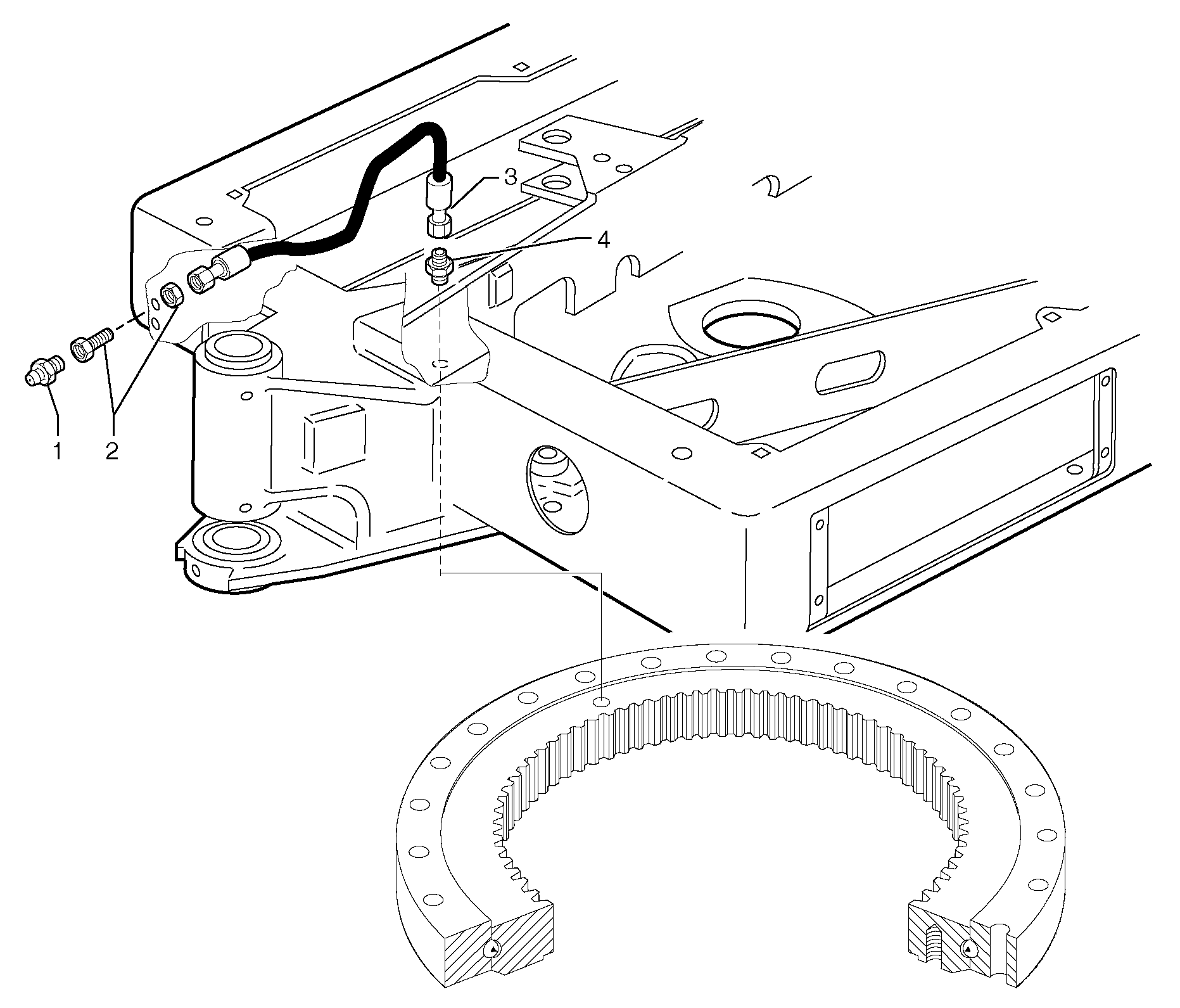 3
4
1
2