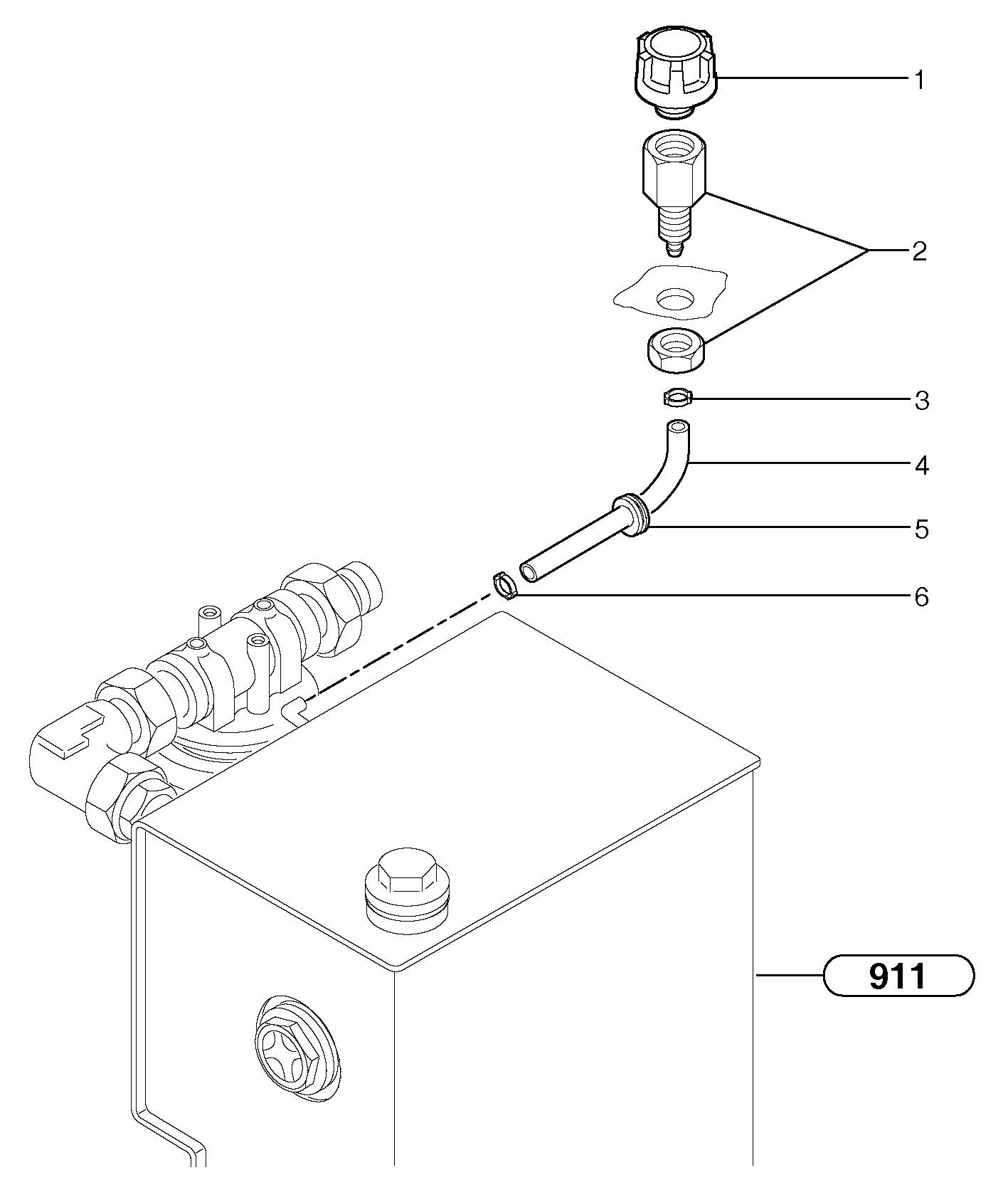 1
2
3
4
5
6
911