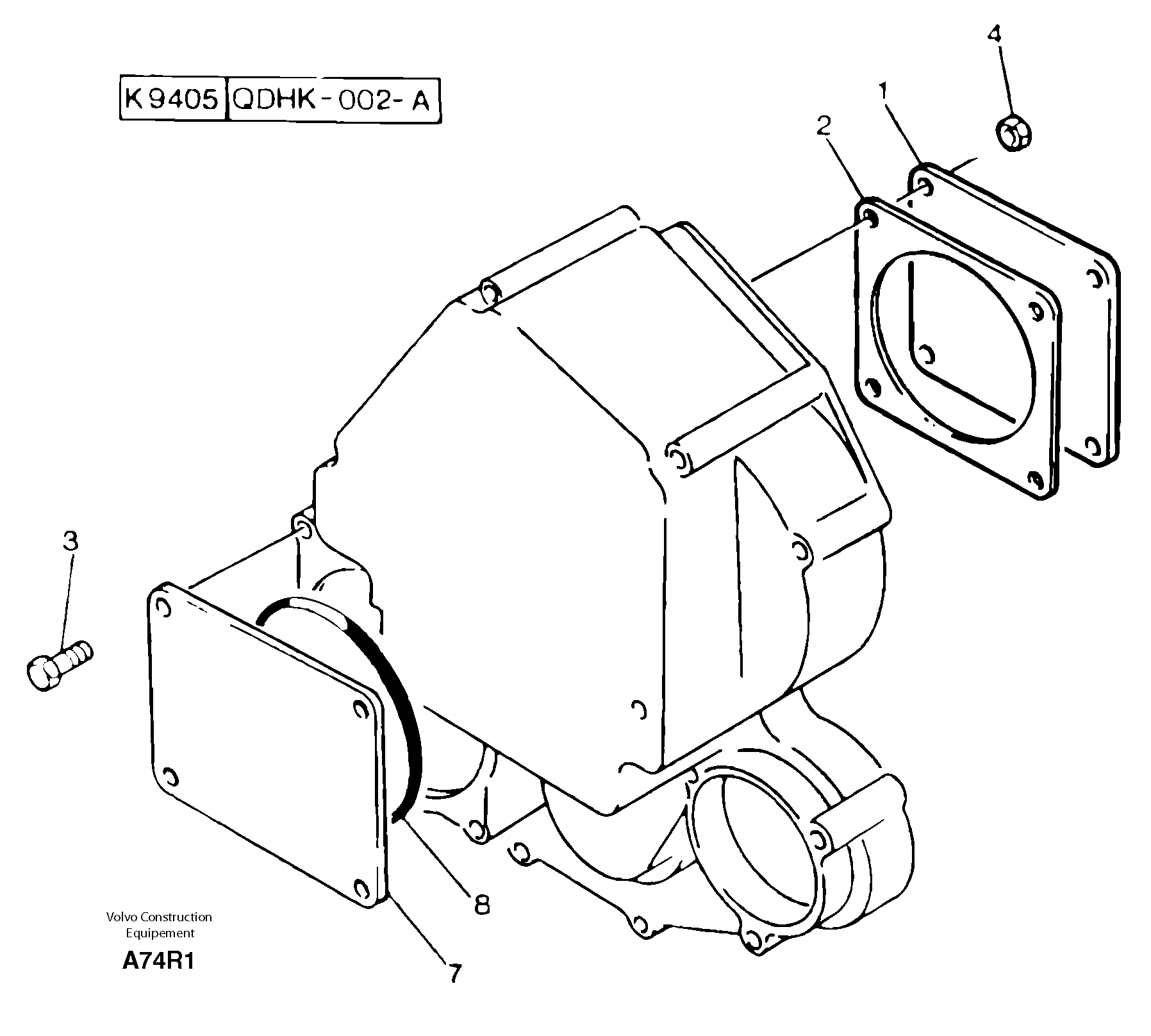 K 9405 QDHK-002-A

4
1
2
3
8
7

Volvo Construction Equipement
A74R1