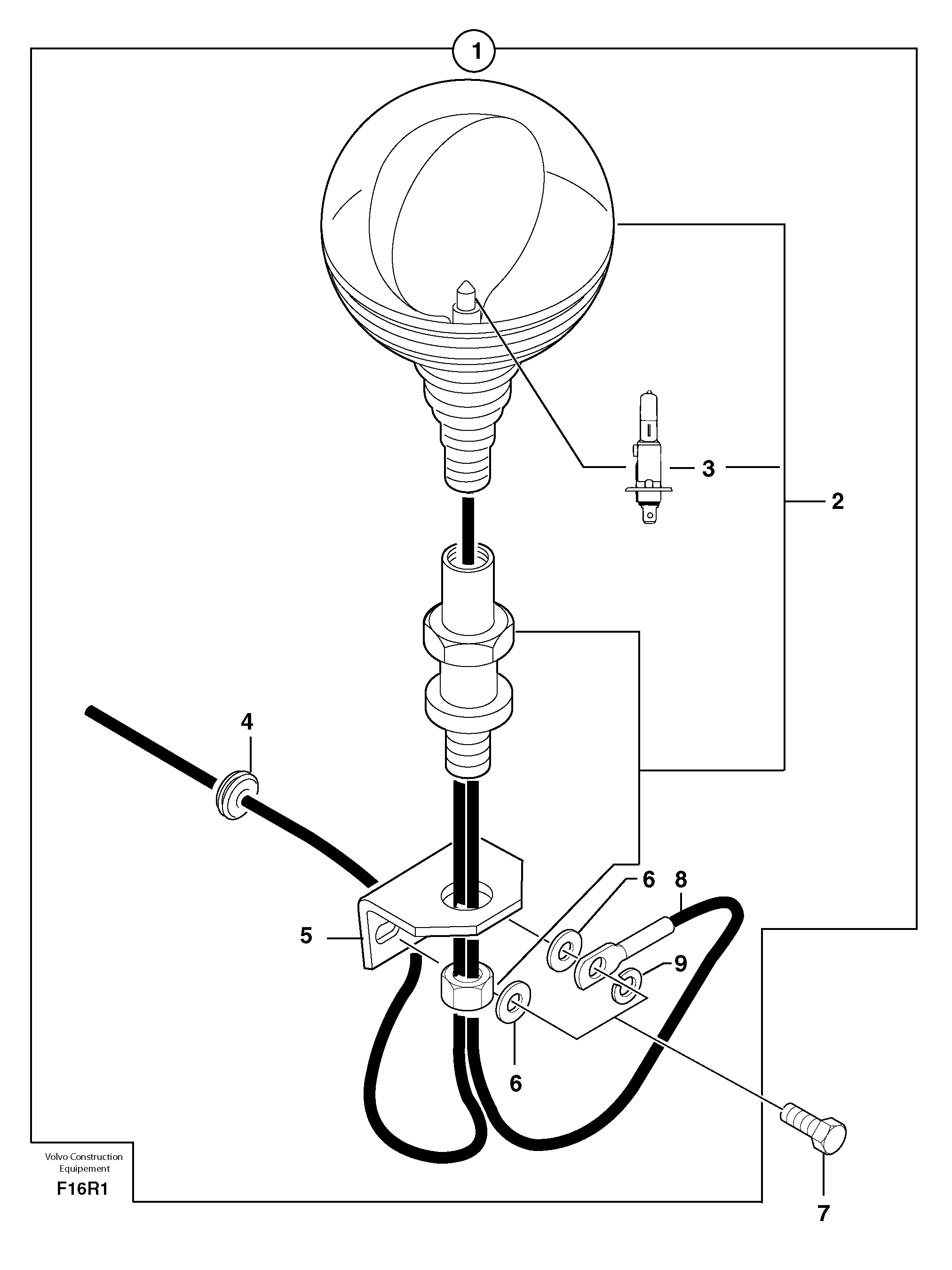 1

3

2

4

6

8

5

9

6

Volvo Construction Equipement

F16R1

7